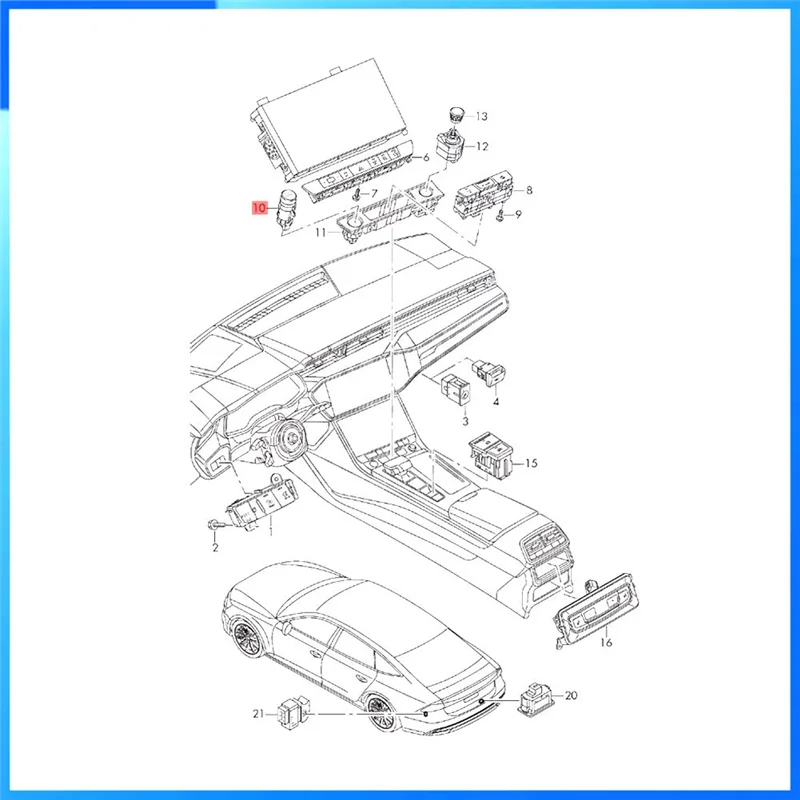 13
12
6
7
8
10
9
11
4
3
15
1
2
16
20
21