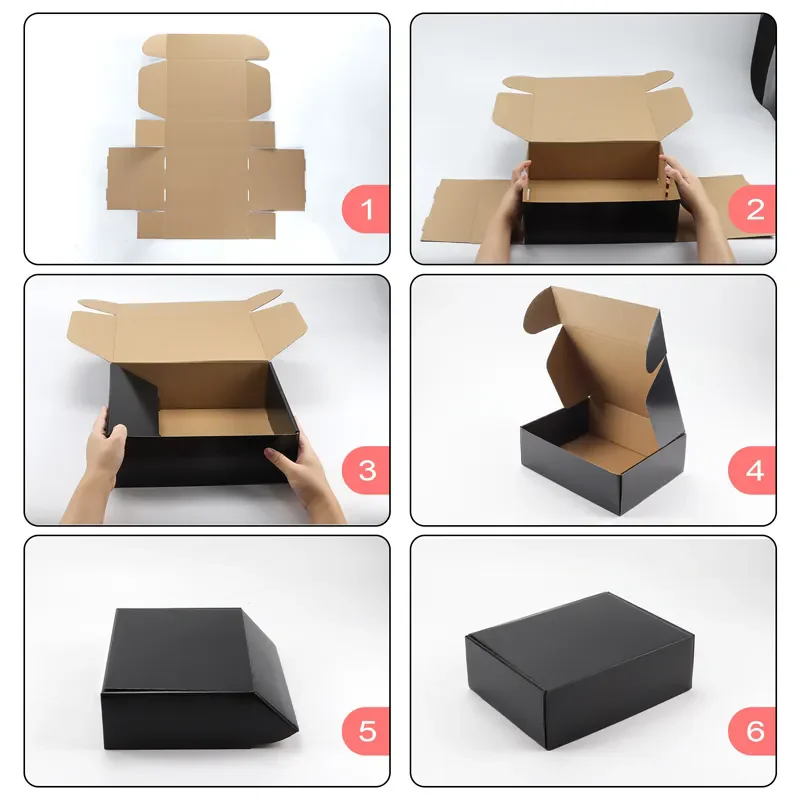 1

2

3

4

5

6