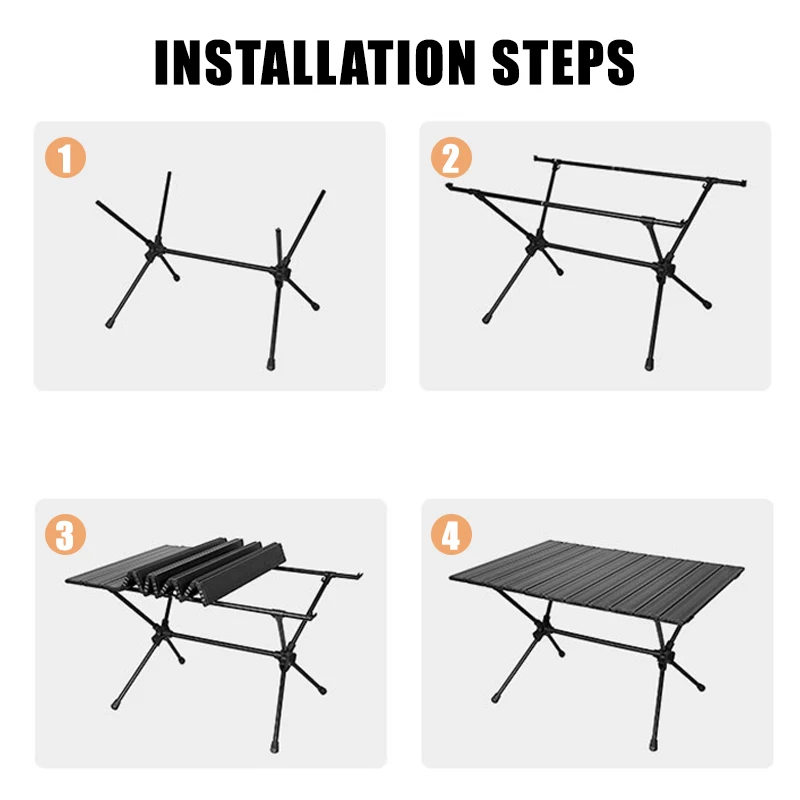 INSTALLATION STEPS

1

2

3

4