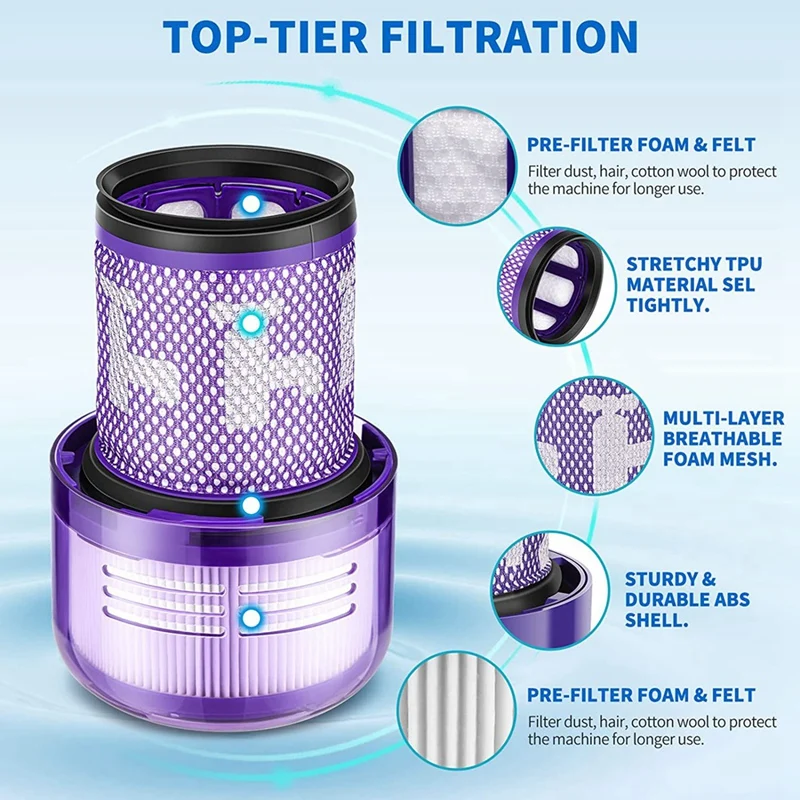 TOP-TIER FILTRATION

PRE-FILTER FOAM & FELT
Filter dust, hair, cotton wool to protect the machine for longer use.

STRETCHY TPU MATERIAL SEL TIGHTLY.

MULTI-LAYER BREATHABLE FOAM MESH.

STURDY & DURABLE ABS SHELL.

PRE-FILTER FOAM & FELT
Filter dust, hair, cotton wool to protect the machine for longer use.