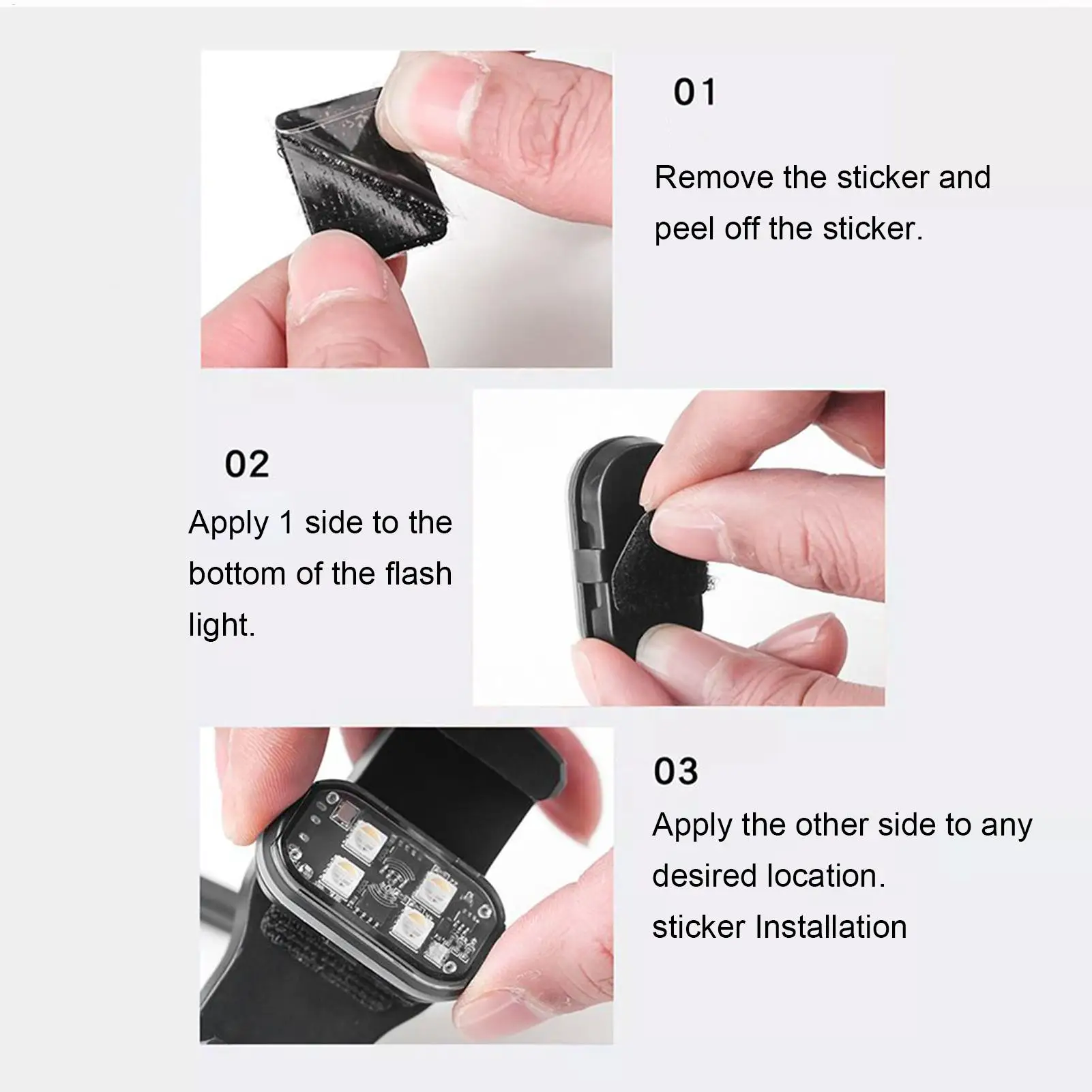 01

Remove the sticker and peel off the sticker.

02

Apply 1 side to the bottom of the flash light.

03

Apply the other side to any desired location.
sticker Installation