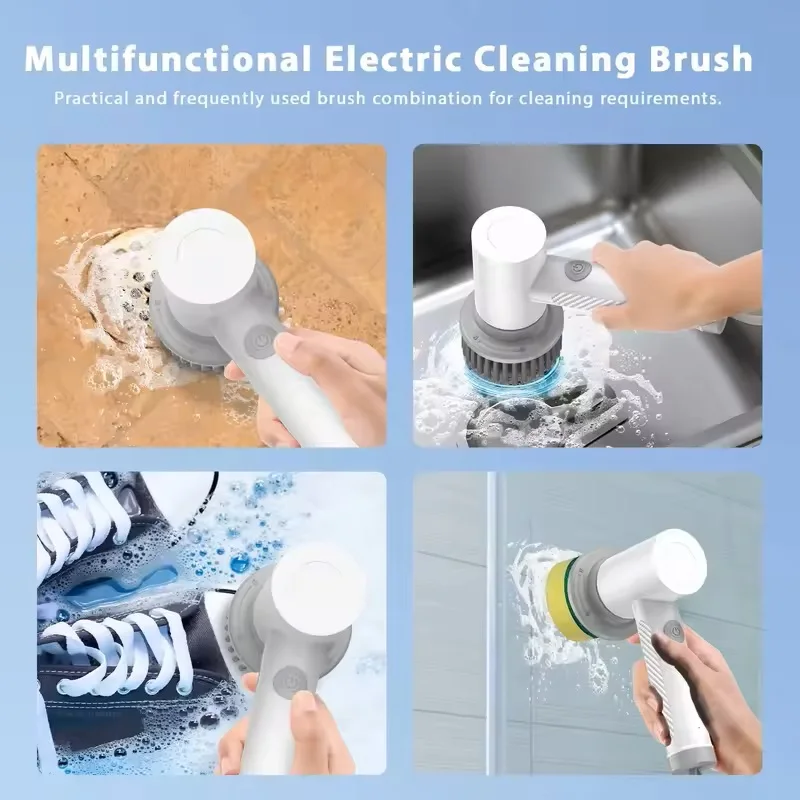 Multifunctional Electric Cleaning Brush

Practical and frequently used brush combination for cleaning requirements.