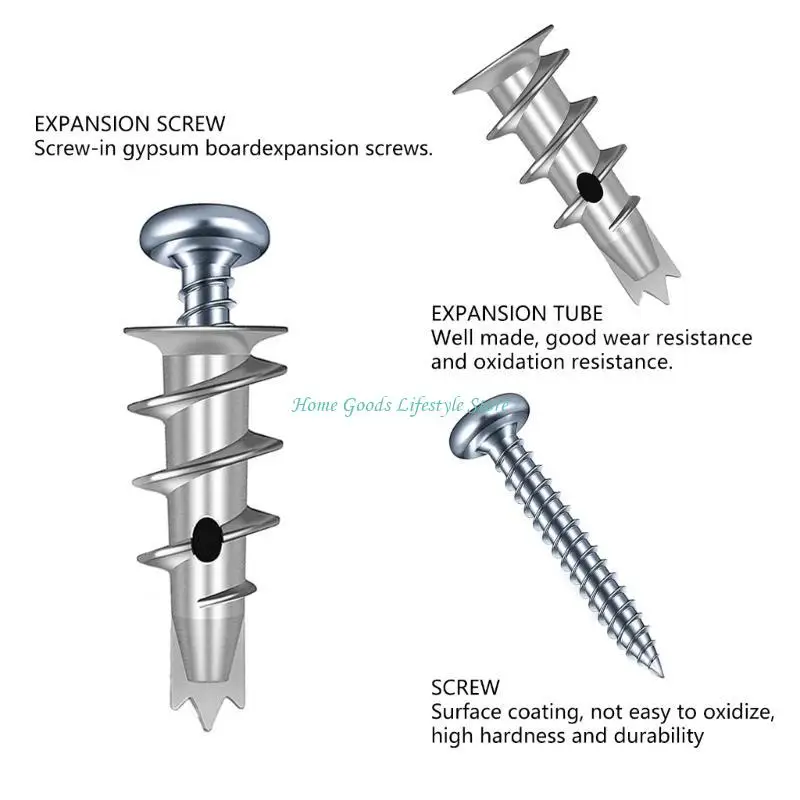 EXPANSION SCREW
Screw-in gypsum boardexpansion screws.

EXPANSION TUBE
Well made, good wear resistance and oxidation resistance.

Home Goods Lifestyle Store

SCREW
Surface coating, not easy to oxidize, high hardness and durability