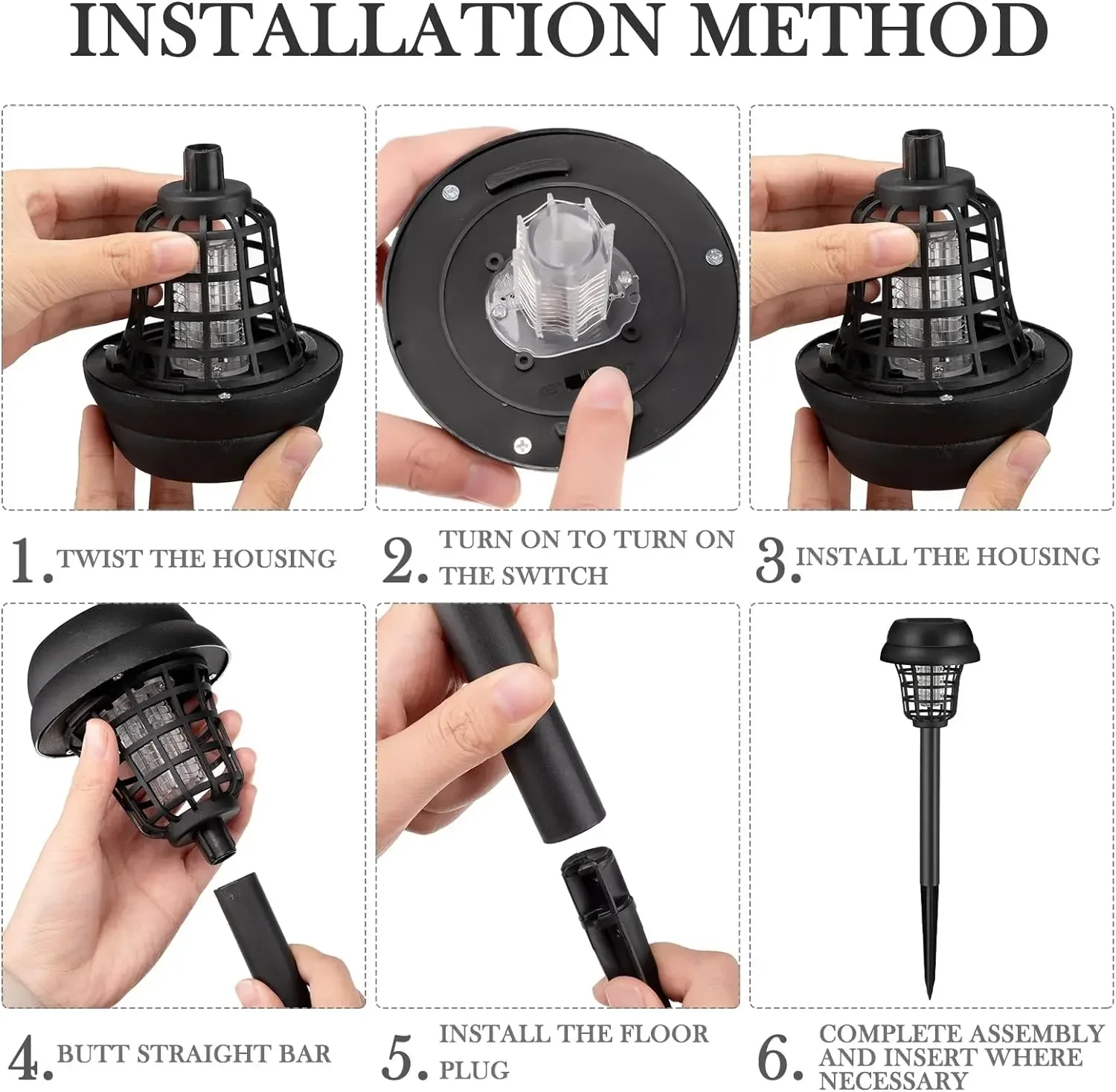 INSTALLATION METHOD

1. TWIST THE HOUSING

2. TURN ON TO TURN ON THE SWITCH

3. INSTALL THE HOUSING

4. BUTT STRAIGHT BAR

5. INSTALL THE FLOOR PLUG

6. COMPLETE ASSEMBLY AND INSERT WHERE NECESSARY