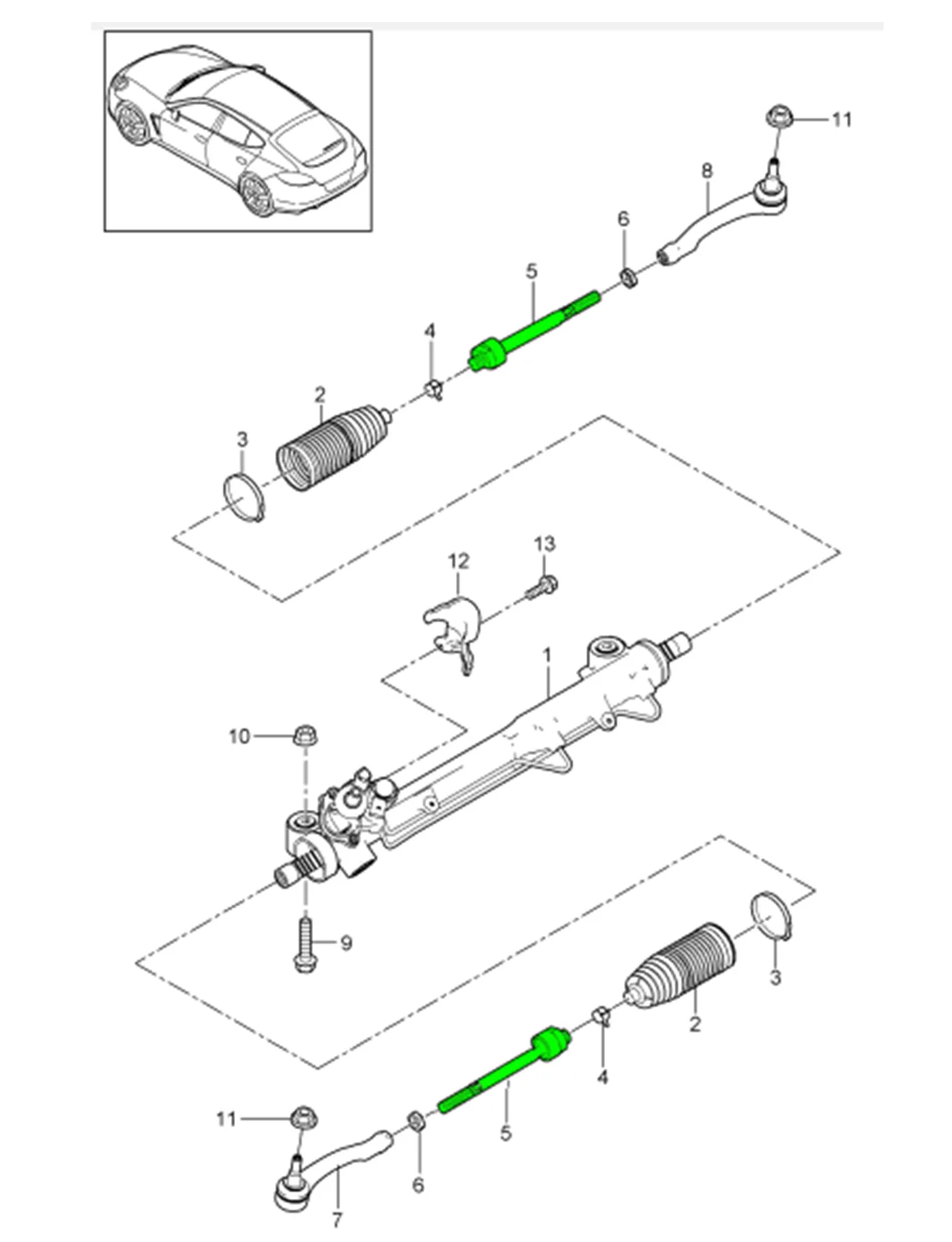 11
8
6
5
4
2
3
13
12
1
10
9
3
2
4
5
11
6
7