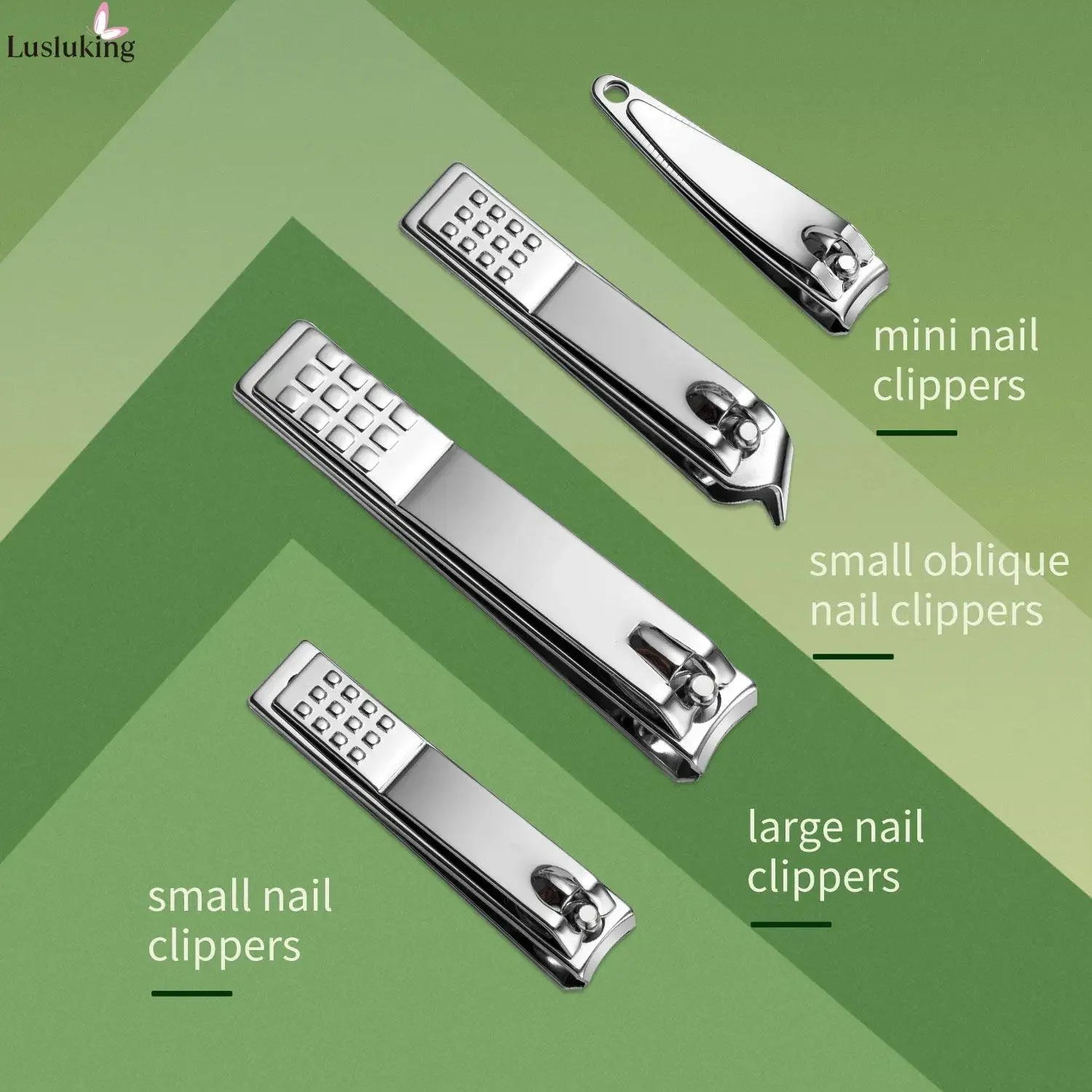 Lusluking

mini nail clippers

small oblique nail clippers

large nail clippers

small nail clippers