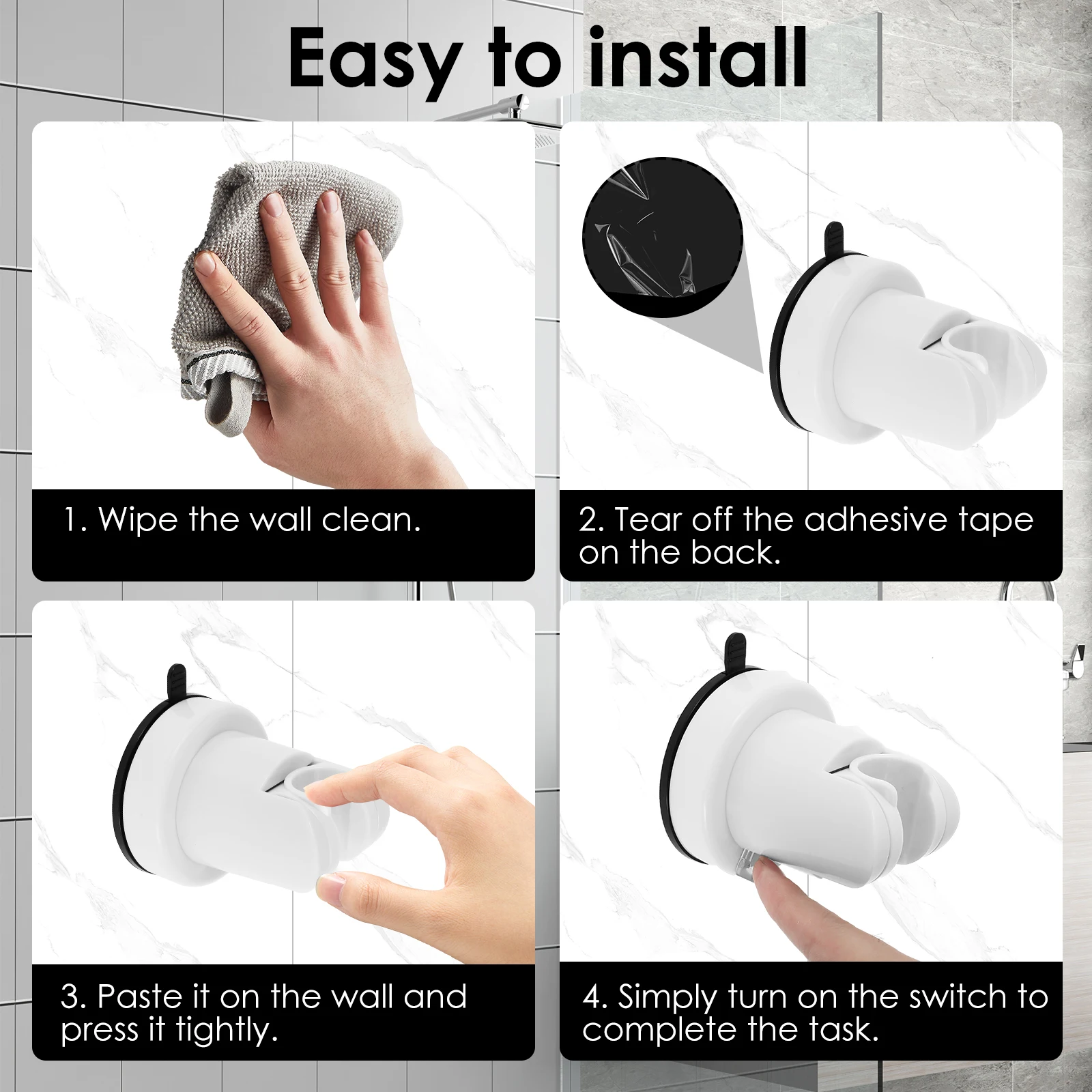 Easy to install

1. Wipe the wall clean.

2. Tear off the adhesive tape on the back.

3. Paste it on the wall and press it tightly.

4. Simply turn on the switch to complete the task.