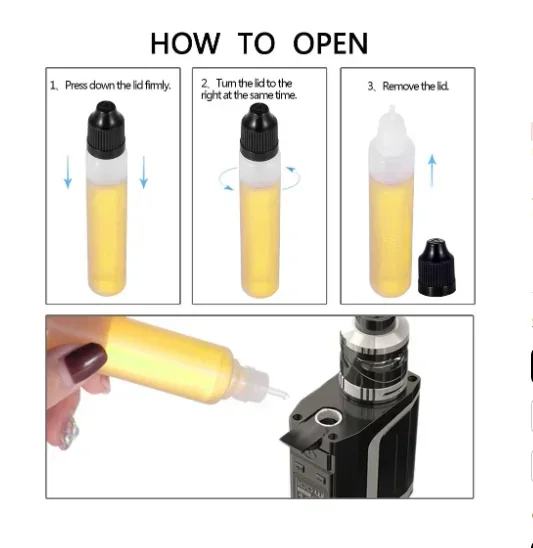 HOW TO OPEN

1、Press down the lid firmly.

2、Turn the lid to the right at the same time.

3、Remove the lid.