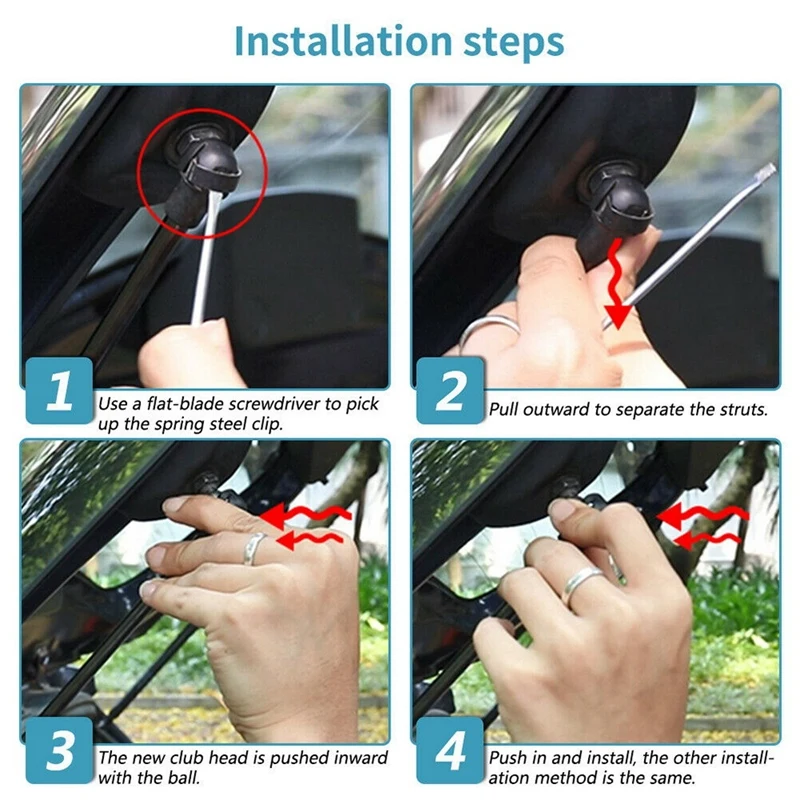 Installation steps

1
Use a flat-blade screwdriver to pick up the spring steel clip.

2
Pull outward to separate the struts.

3
The new club head is pushed inward with the ball.

4
Push in and install, the other installation method is the same.