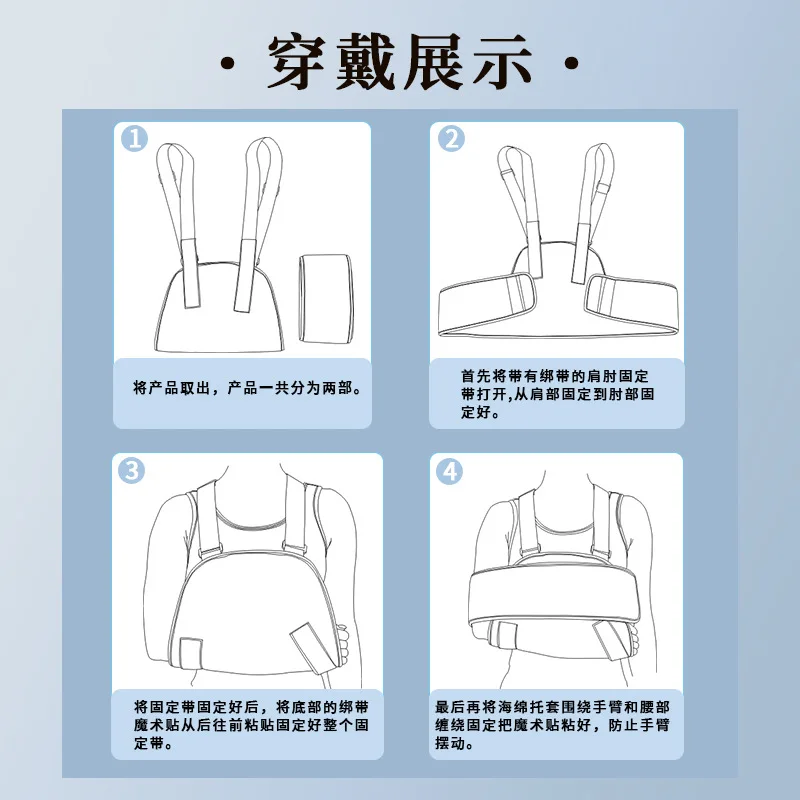 · 穿戴展示 ·

1

将产品取出，产品一共分为两部。

2

首先将带有绑带的肩肘固定带打开,从肩部固定到肘部固定好。

3

将固定带固定好后，将底部的绑带魔术贴从后往前粘贴固定好整个固定带。

4

最后再将海绵托套围绕手臂和腰部缠绕固定把魔术贴粘好，防止手臂摆动。