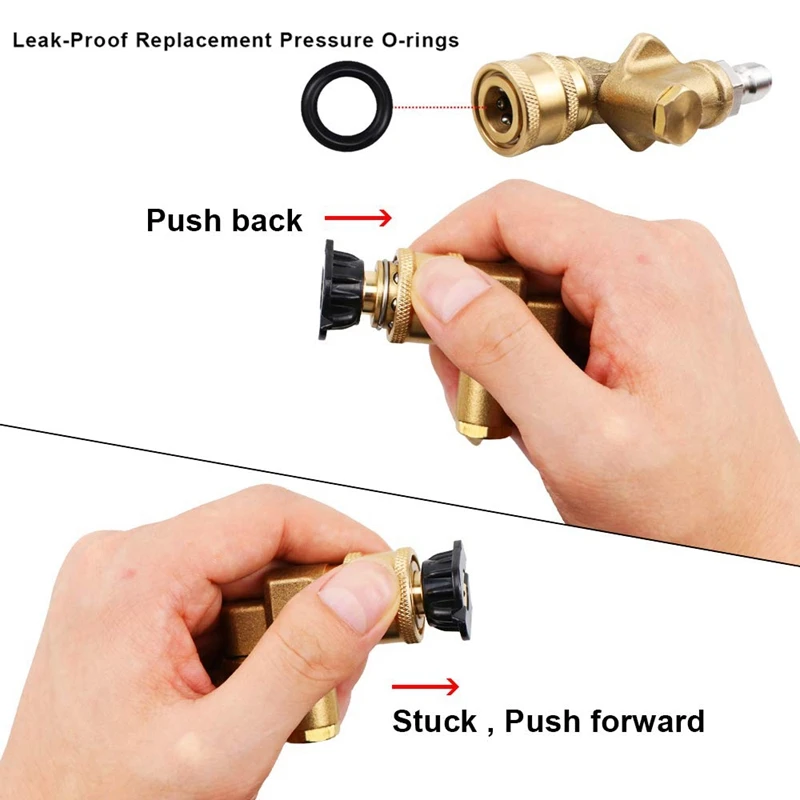 Leak-Proof Replacement Pressure O-rings

Push back

Stuck , Push forward