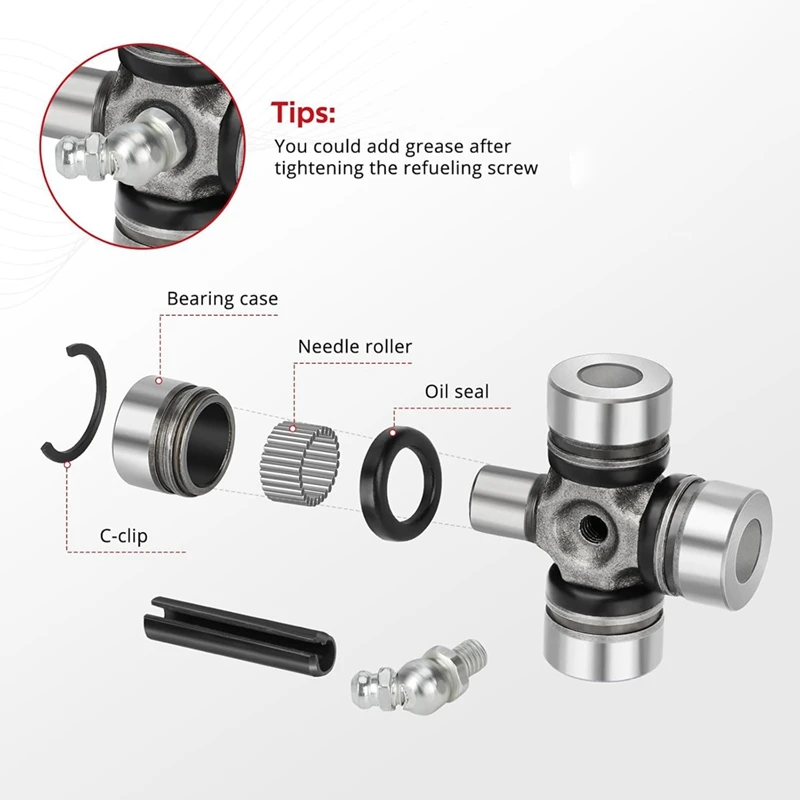 Tips:
You could add grease after tightening the refueling screw

Bearing case

Needle roller

Oil seal

C-clip