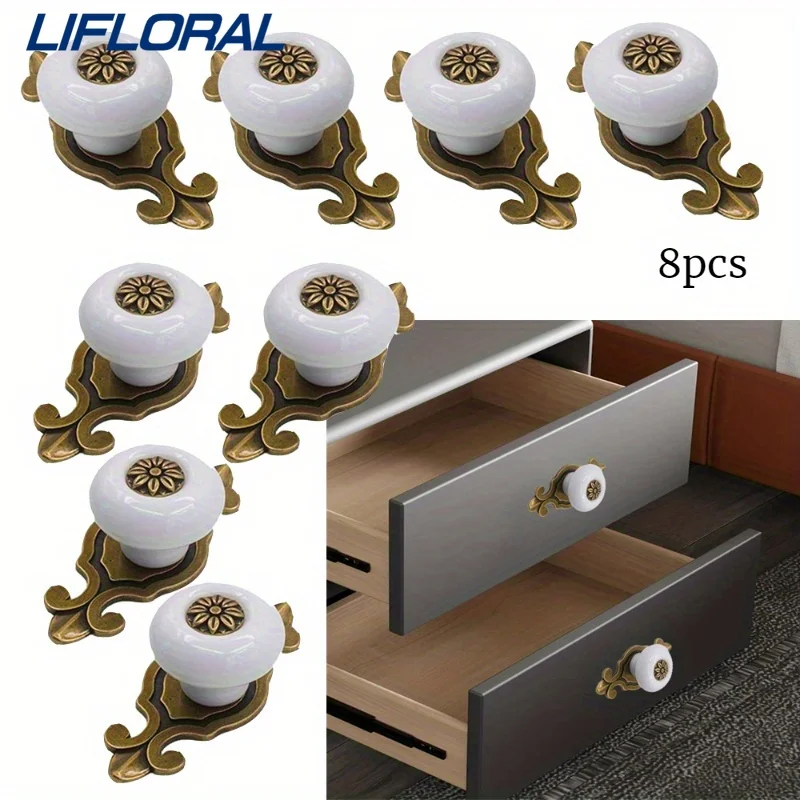 LIFLORAL

8pcs