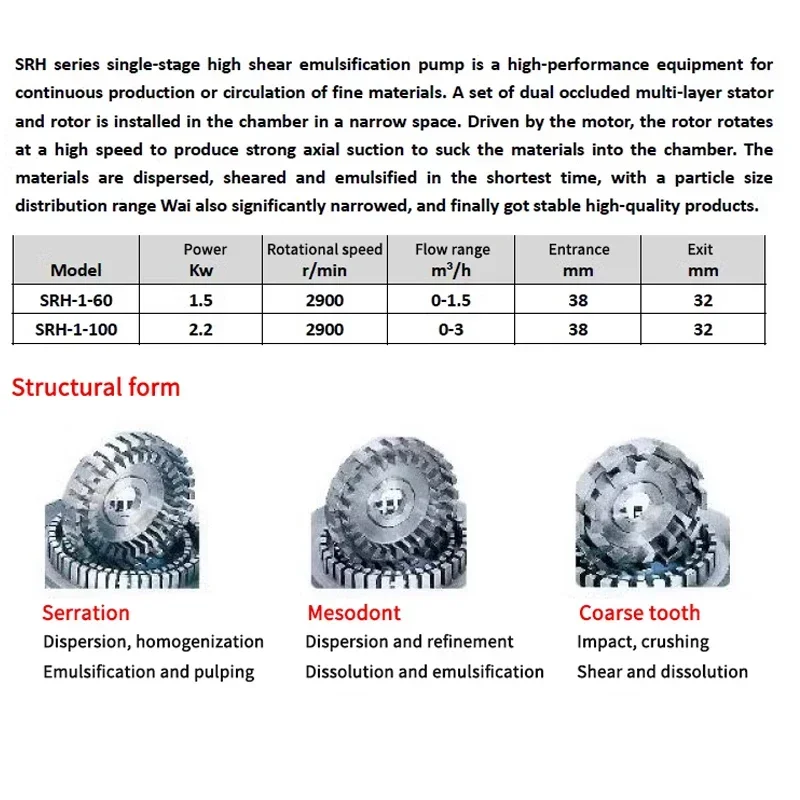 SRH series single-stage high shear emulsification pump is a high-performance equipment for continuous production or circulation of fine materials. A set of dual occluded multi-layer stator and rotor is installed in the chamber in a narrow space. Driven by the motor, the rotor rotates at a high speed to produce strong axial suction to suck the materials into the chamber. The materials are dispersed, sheared and emulsified in the shortest time, with a particle size distribution range Wai also significantly narrowed, and finally got stable high-quality products.

| Model | Power Kw | Rotational speed r/min | Flow range $m^3/h$ | Entrance mm | Exit mm |
|---|---|---|---|---|---|
| SRH-1-60 | 1.5 | 2900 | 0-1.5 | 38 | 32 |
| SRH-1-100 | 2.2 | 2900 | 0-3 | 38 | 32 |

Structural form

Serration
Dispersion, homogenization
Emulsification and pulping

Mesodont
Dispersion and refinement
Dissolution and emulsification

Coarse tooth
Impact, crushing
Shear and dissolution