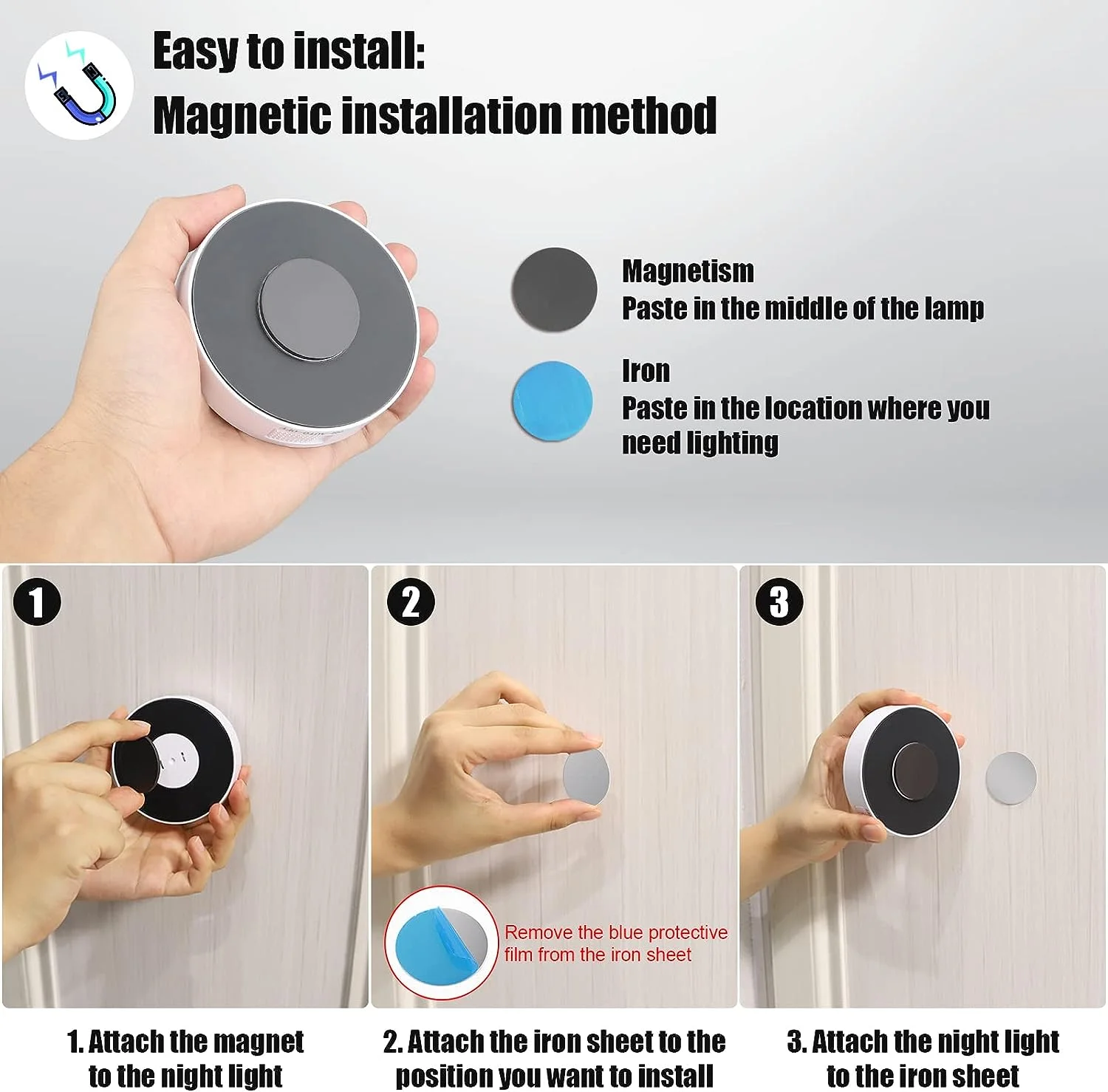 Easy to install:
Magnetic installation method

Magnetism
Paste in the middle of the lamp

Iron
Paste in the location where you need lighting

1

2

3

Remove the blue protective film from the iron sheet

1. Attach the magnet to the night light

2. Attach the iron sheet to the position you want to install

3. Attach the night light to the iron sheet