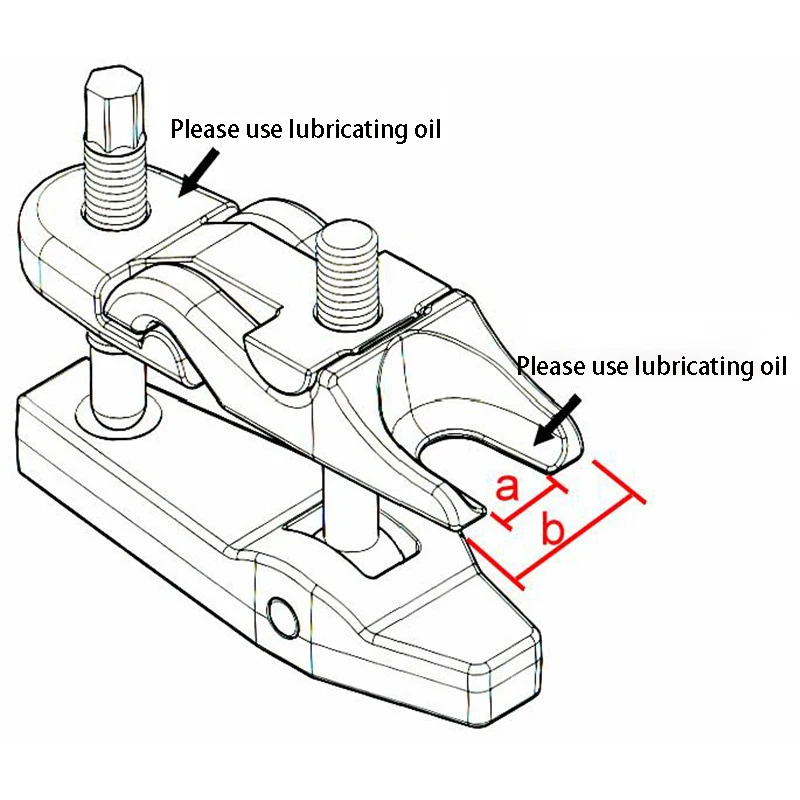 Please use lubricating oil

Please use lubricating oil

a

b