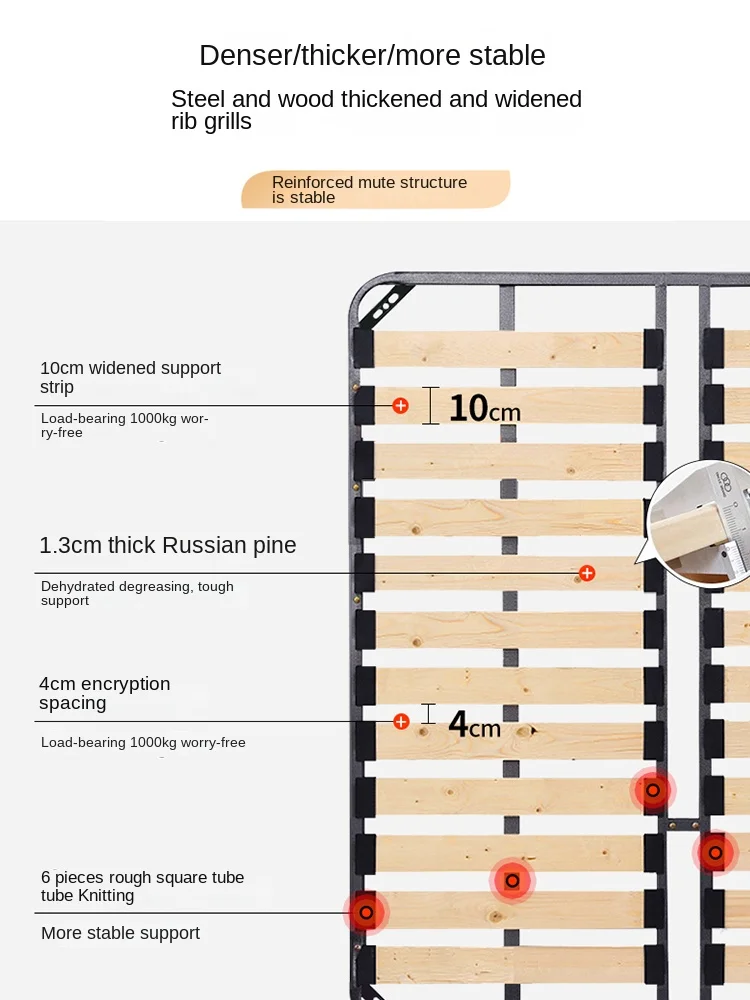 Denser/thicker/more stable

Steel and wood thickened and widened rib grills

Reinforced mute structure is stable

10cm widened support strip

Load-bearing 1000kg worry-free

10cm

1.3cm thick Russian pine

Dehydrated degreasing, tough support

4cm encryption spacing

Load-bearing 1000kg worry-free

4cm

6 pieces rough square tube tube Knitting

More stable support