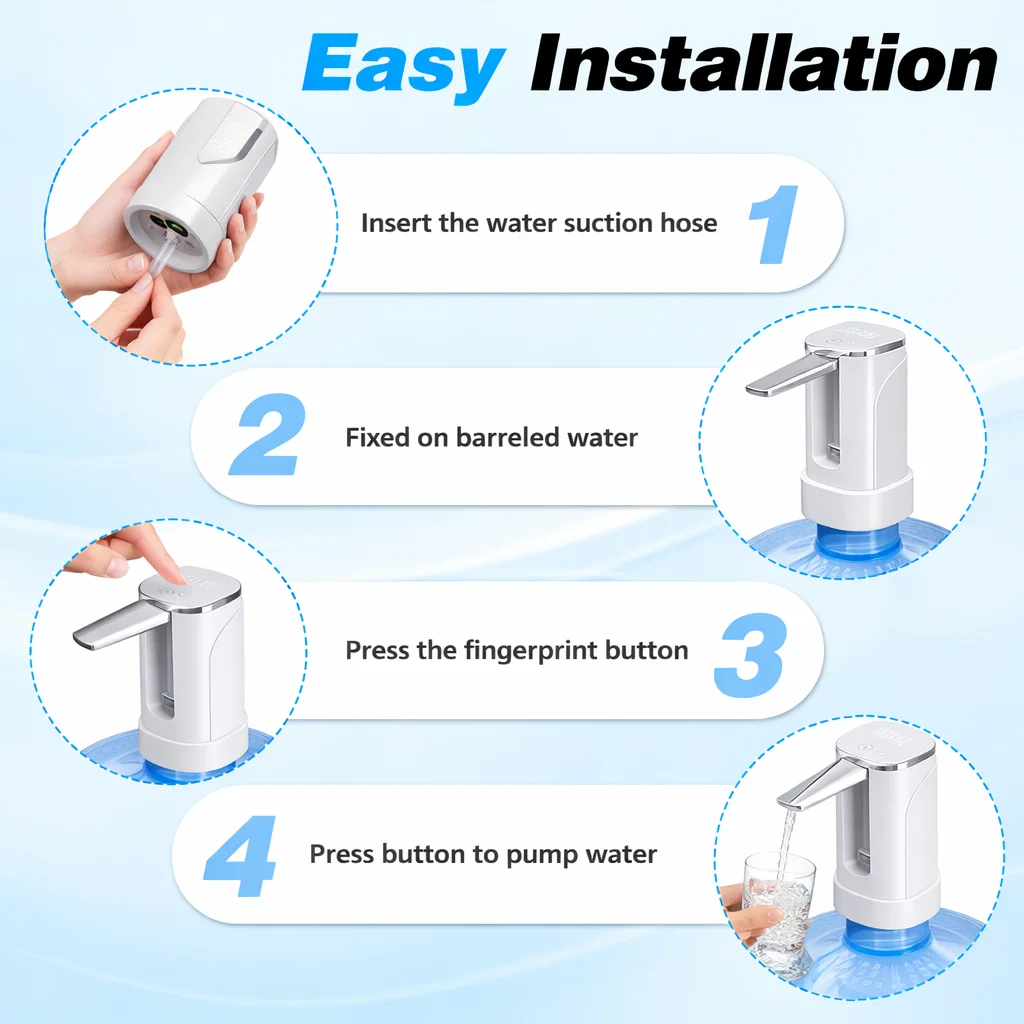 Easy Installation

Insert the water suction hose 1

2 Fixed on barreled water

Press the fingerprint button 3

4 Press button to pump water