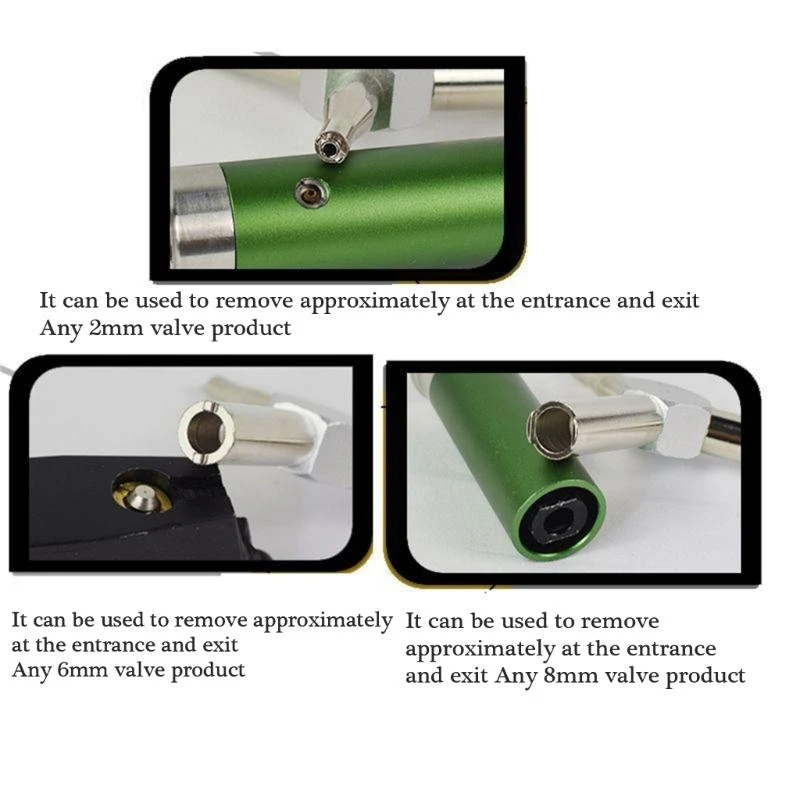 It can be used to remove approximately at the entrance and exit
Any 2mm valve product

It can be used to remove approximately at the entrance and exit
Any 6mm valve product

It can be used to remove approximately at the entrance and exit Any 8mm valve product