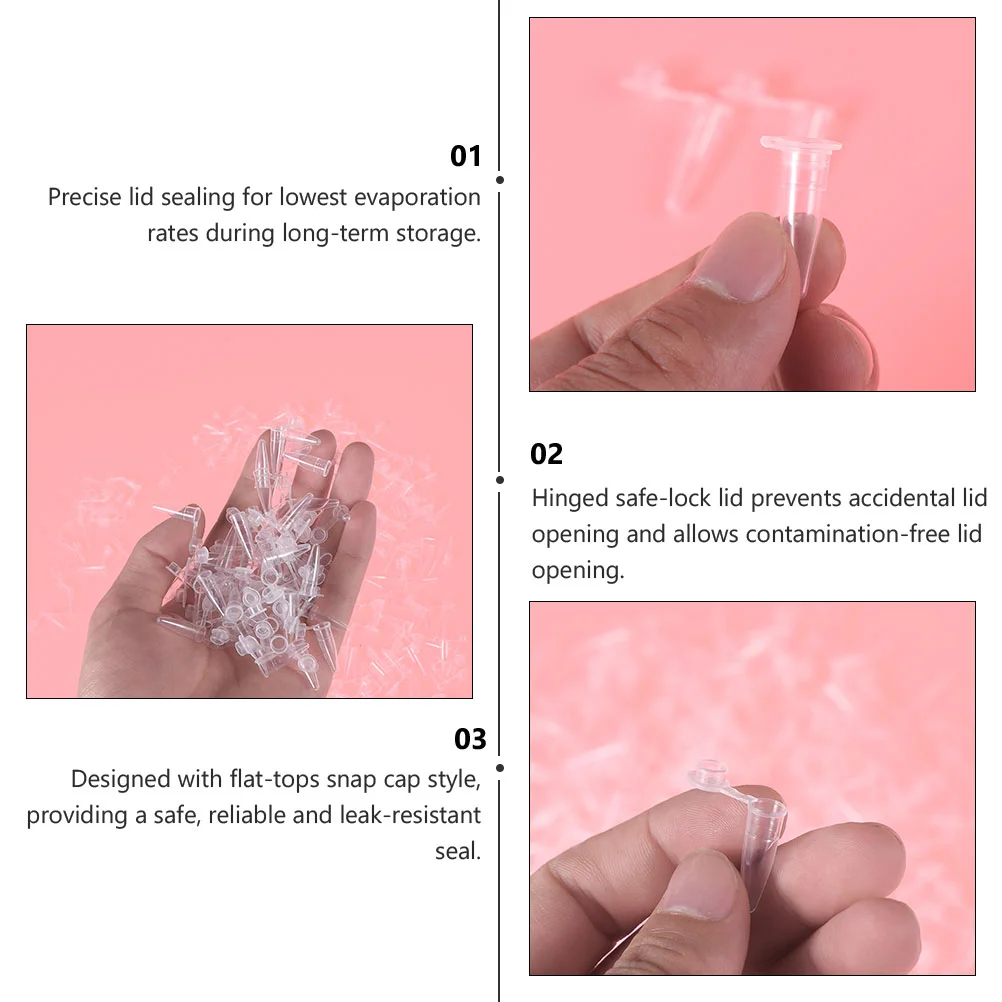 01
Precise lid sealing for lowest evaporation rates during long-term storage.

02
Hinged safe-lock lid prevents accidental lid opening and allows contamination-free lid opening.

03
Designed with flat-tops snap cap style, providing a safe, reliable and leak-resistant seal.