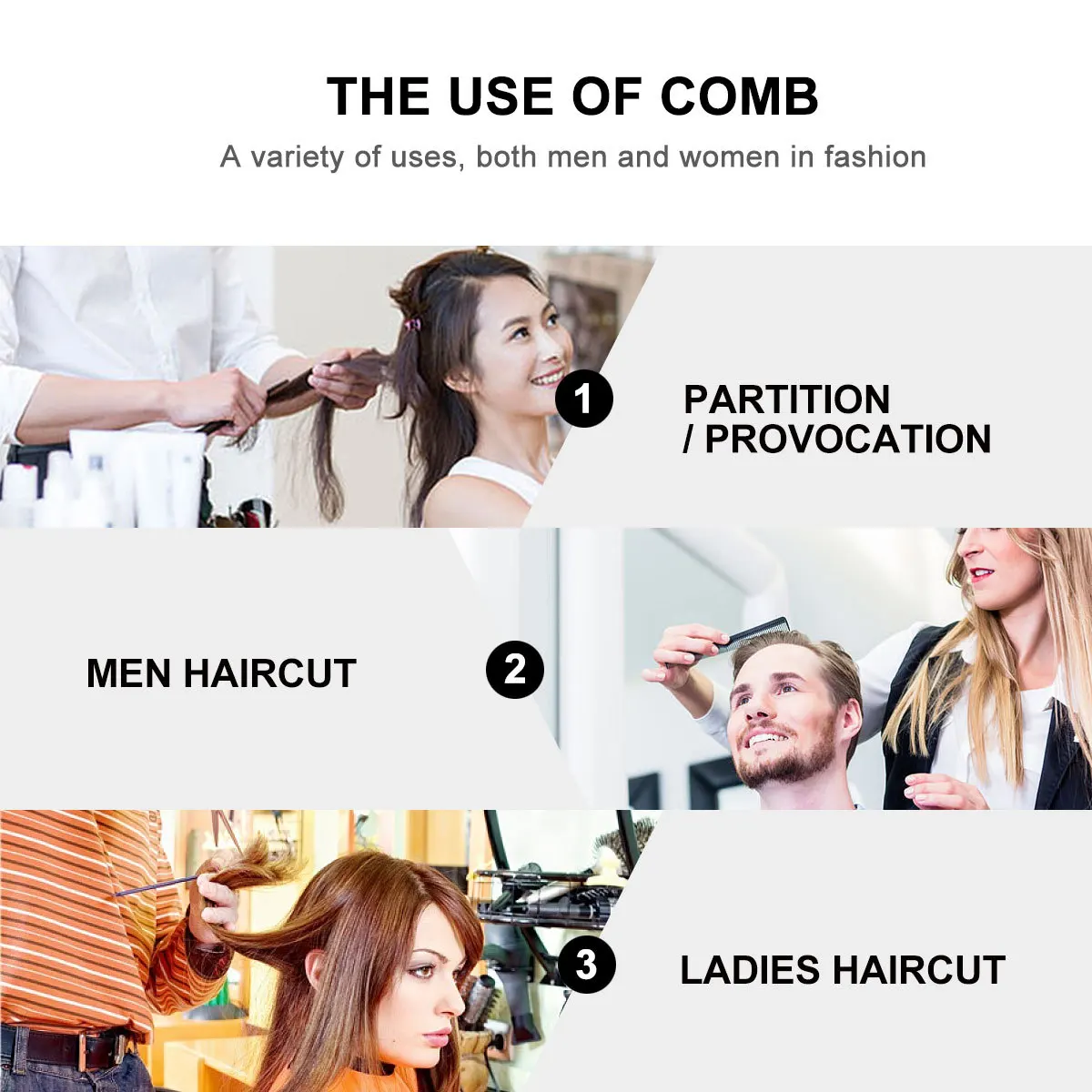 THE USE OF COMB

A variety of uses, both men and women in fashion

1

PARTITION
/ PROVOCATION

MEN HAIRCUT

2

3

LADIES HAIRCUT