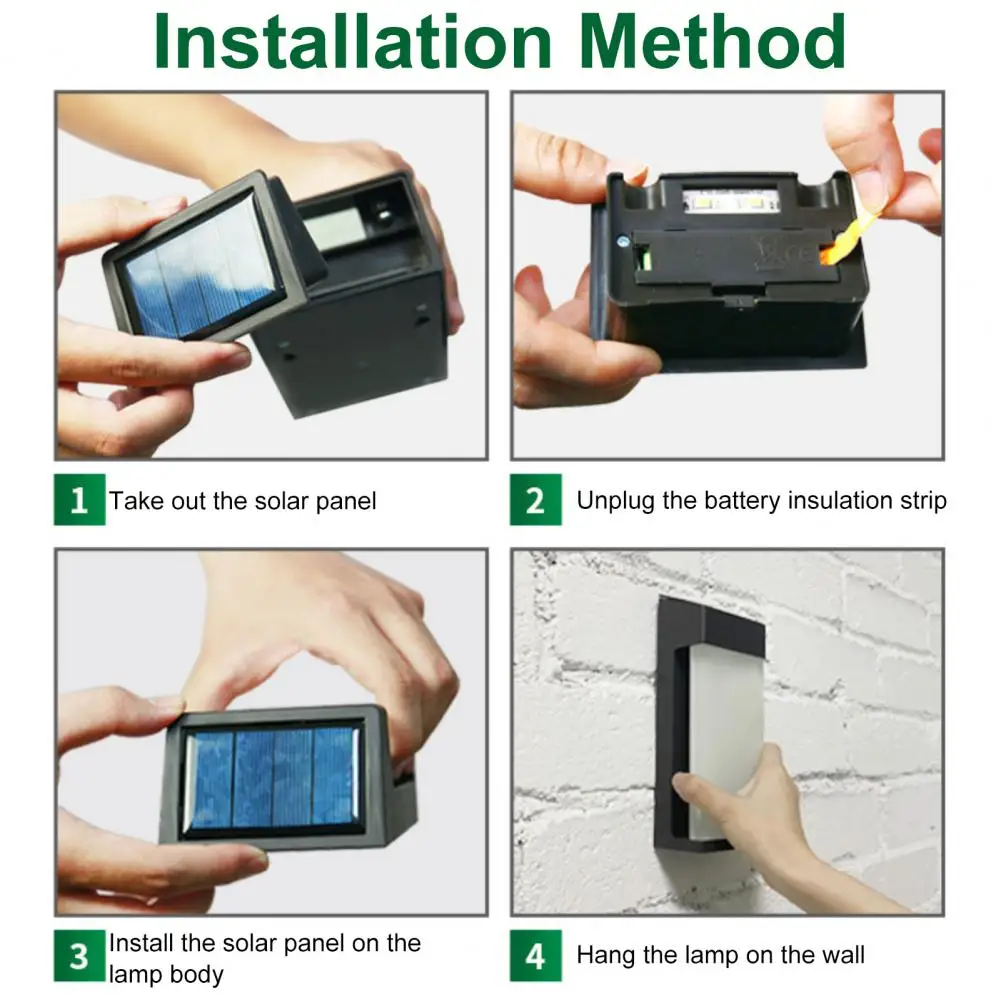 Installation Method

1 Take out the solar panel

2 Unplug the battery insulation strip

3 Install the solar panel on the lamp body

4 Hang the lamp on the wall