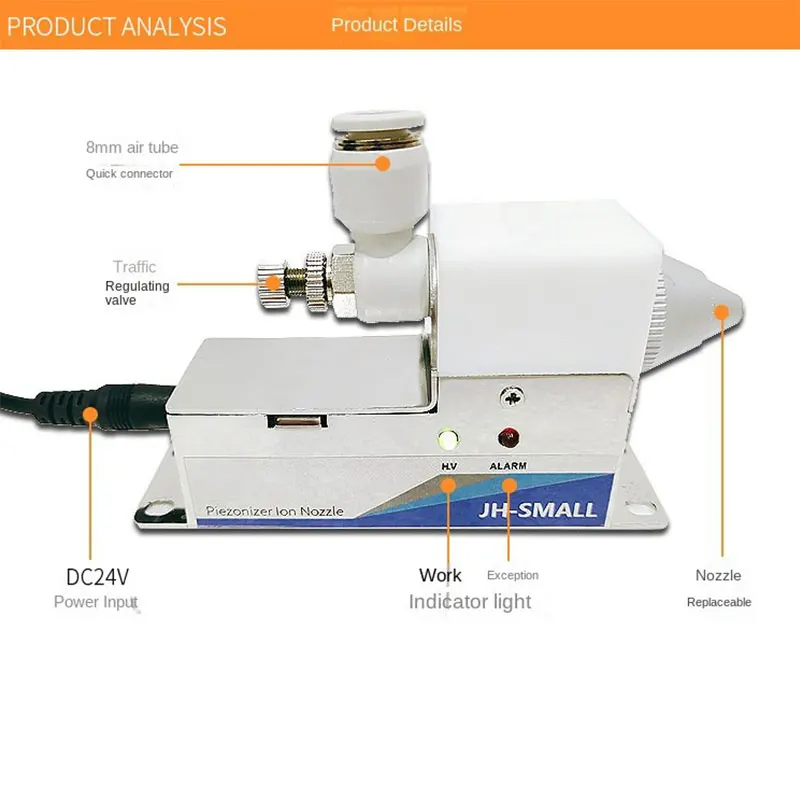 PRODUCT ANALYSIS Product Details

8mm air tube
Quick connector

Traffic
Regulating valve

H.V ALARM

Piezonizer Ion Nozzle JH-SMALL

DC24V
Power Input

Work Exception
Indicator light

Nozzle
Replaceable