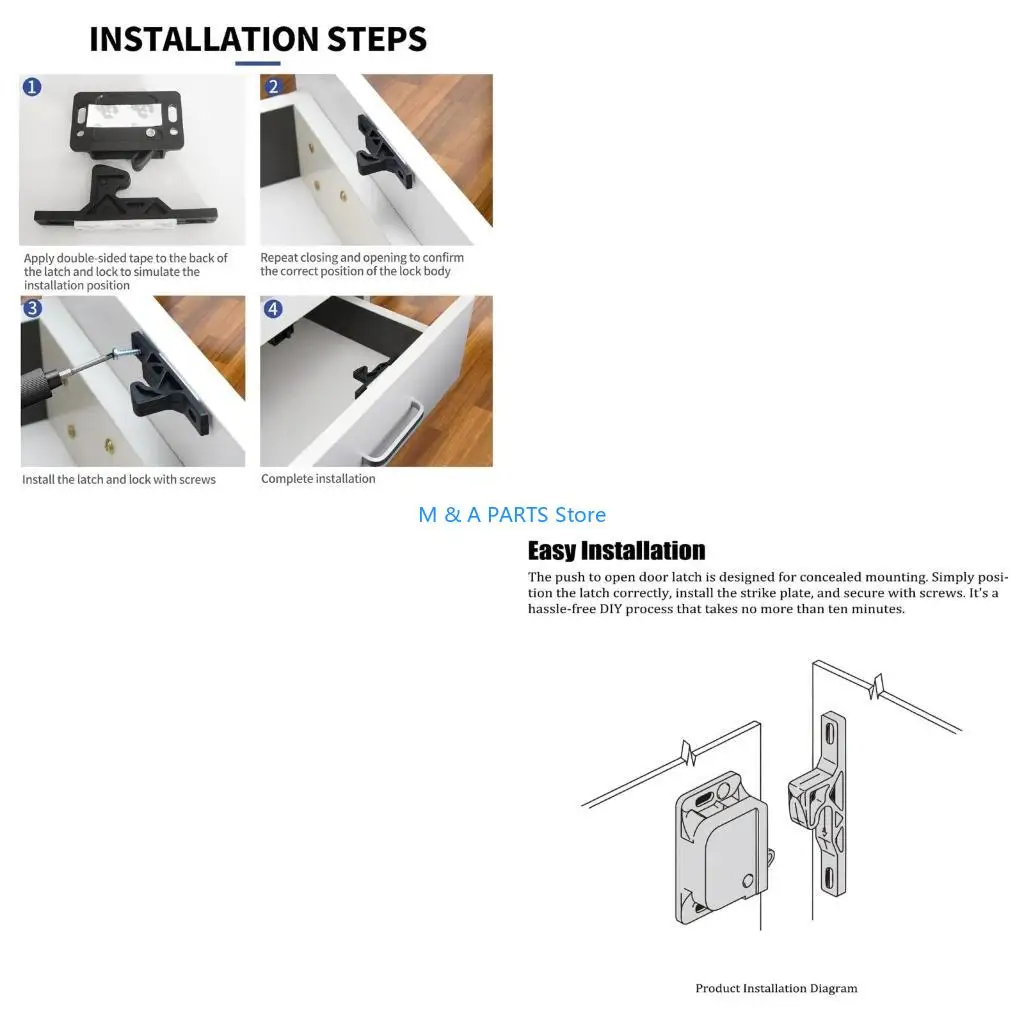 INSTALLATION STEPS

1

Apply double-sided tape to the back of the latch and lock to simulate the installation position

2

Repeat closing and opening to confirm the correct position of the lock body

3

Install the latch and lock with screws

4

Complete installation

M & A PARTS Store

Easy Installation

The push to open door latch is designed for concealed mounting. Simply position the latch correctly, install the strike plate, and secure with screws. It's a hassle-free DIY process that takes no more than ten minutes.

Product Installation Diagram