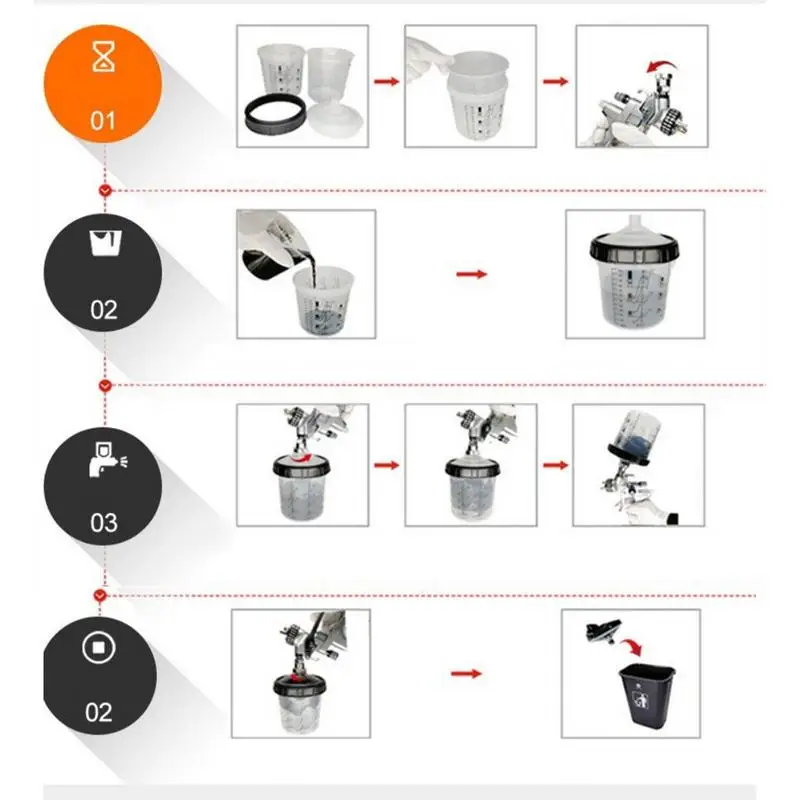 01

02

03

02