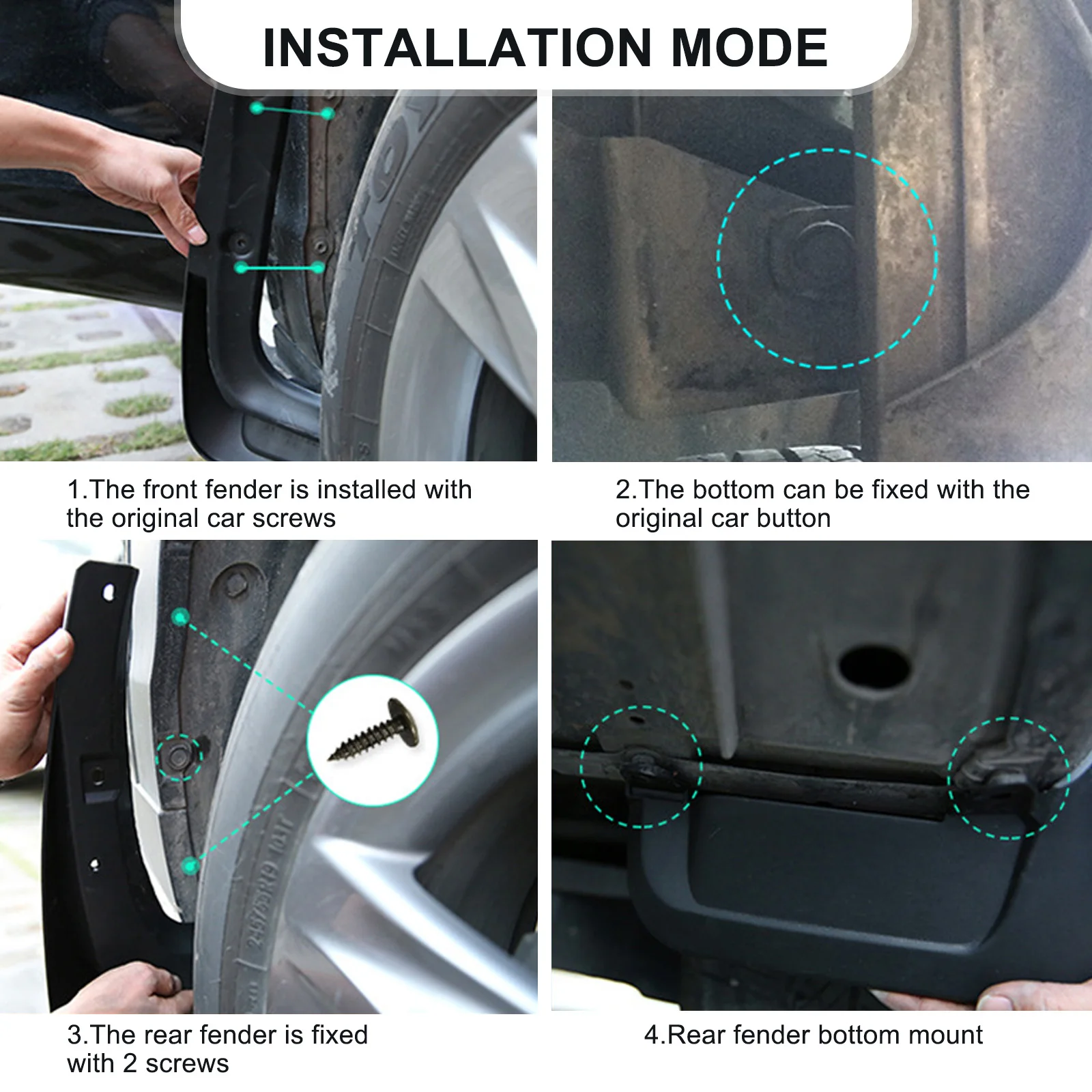 INSTALLATION MODE

1.The front fender is installed with the original car screws

2.The bottom can be fixed with the original car button

3.The rear fender is fixed with 2 screws

4.Rear fender bottom mount