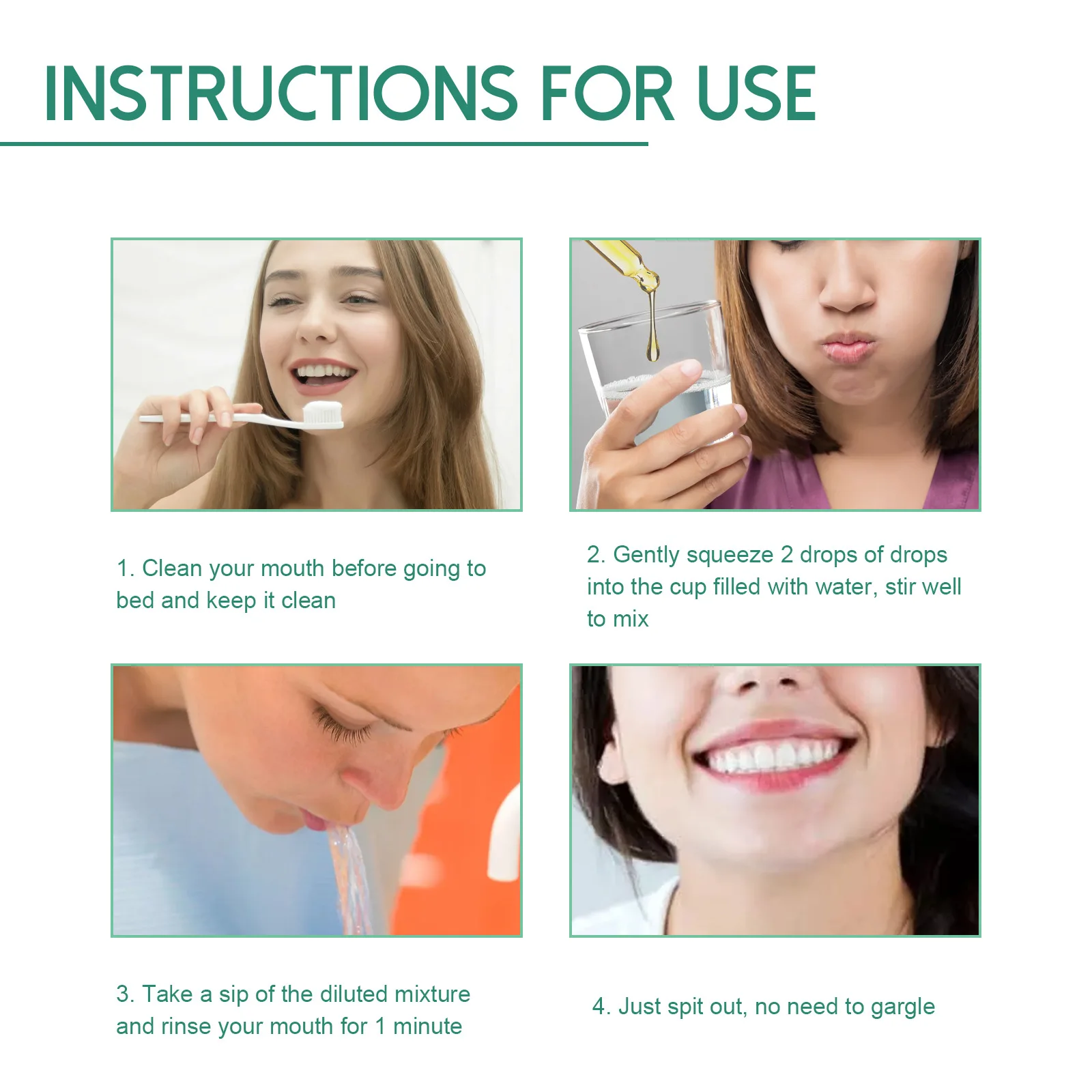 INSTRUCTIONS FOR USE

1. Clean your mouth before going to bed and keep it clean

2. Gently squeeze 2 drops of drops into the cup filled with water, stir well to mix

3. Take a sip of the diluted mixture and rinse your mouth for 1 minute

4. Just spit out, no need to gargle