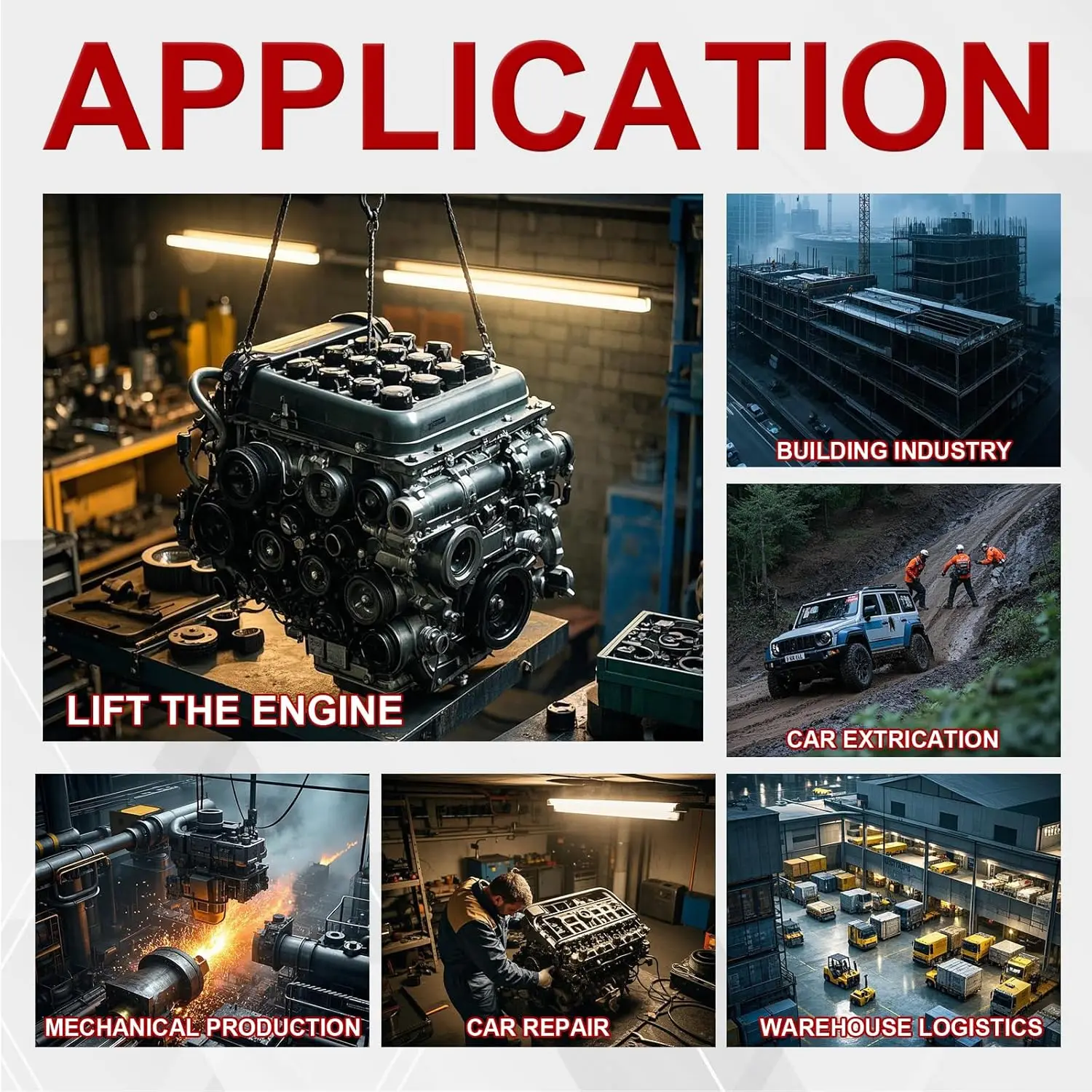 APPLICATION

LIFT THE ENGINE

BUILDING INDUSTRY

CAR EXTRICATION

MECHANICAL PRODUCTION

CAR REPAIR

WAREHOUSE LOGISTICS