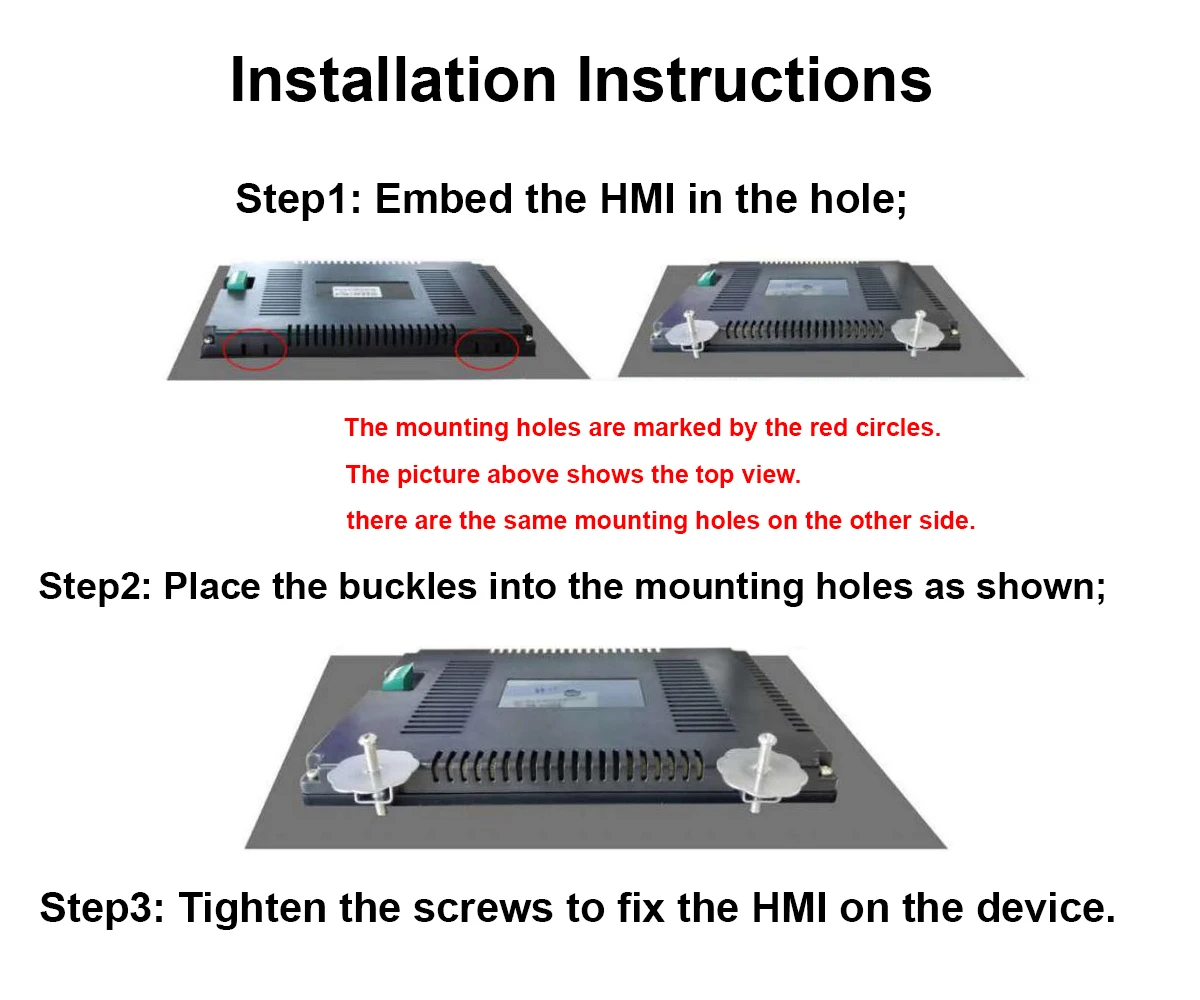 Installation Instructions

Step1: Embed the HMI in the hole;

The mounting holes are marked by the red circles.

The picture above shows the top view.

there are the same mounting holes on the other side.

Step2: Place the buckles into the mounting holes as shown;

Step3: Tighten the screws to fix the HMI on the device.