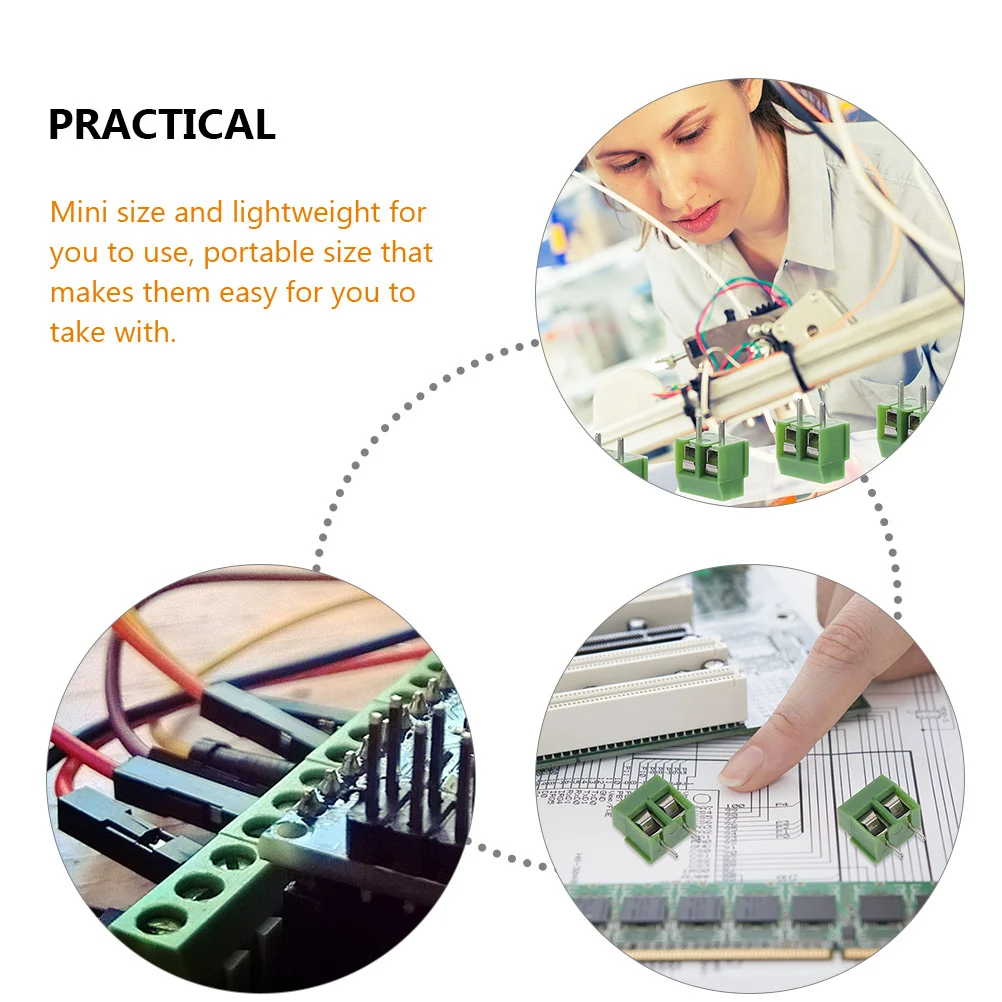 PRACTICAL

Mini size and lightweight for you to use, portable size that makes them easy for you to take with.