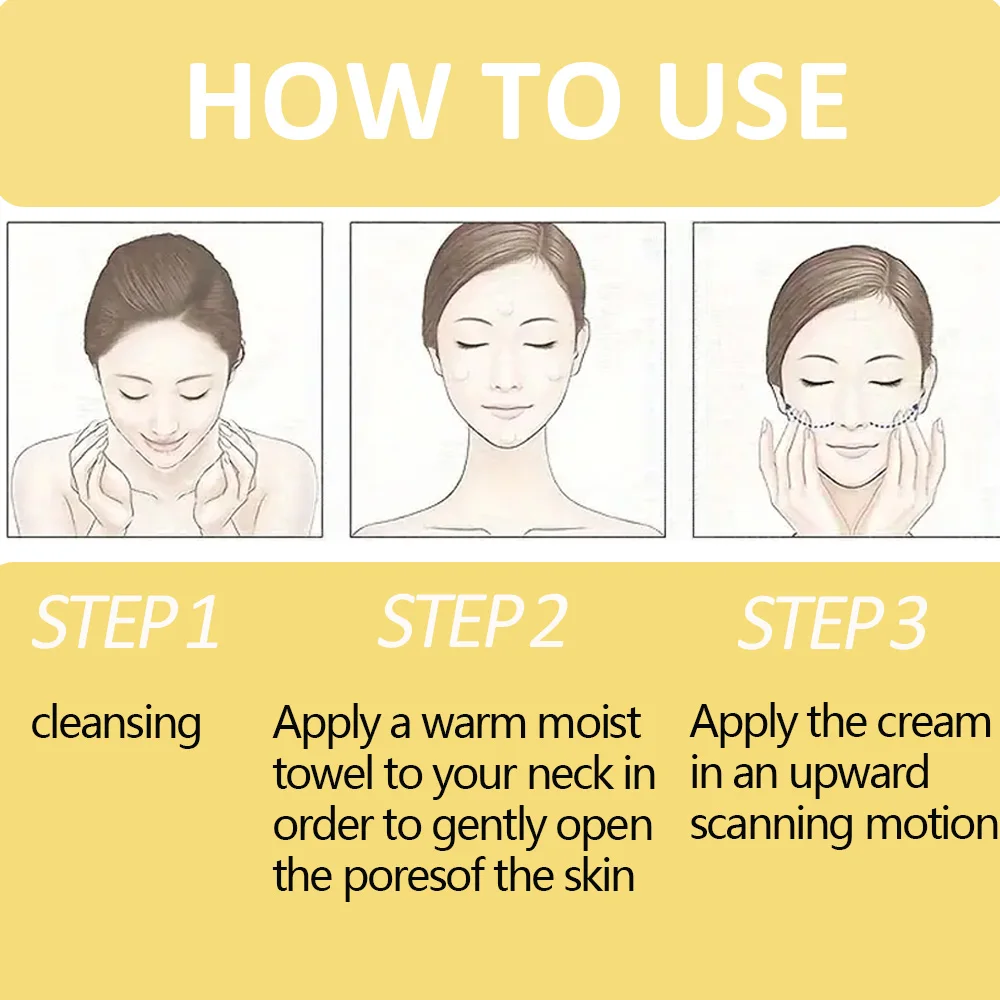 HOW TO USE

STEP 1

cleansing

STEP 2

Apply a warm moist towel to your neck in order to gently open the poresof the skin

STEP 3

Apply the cream in an upward scanning motion