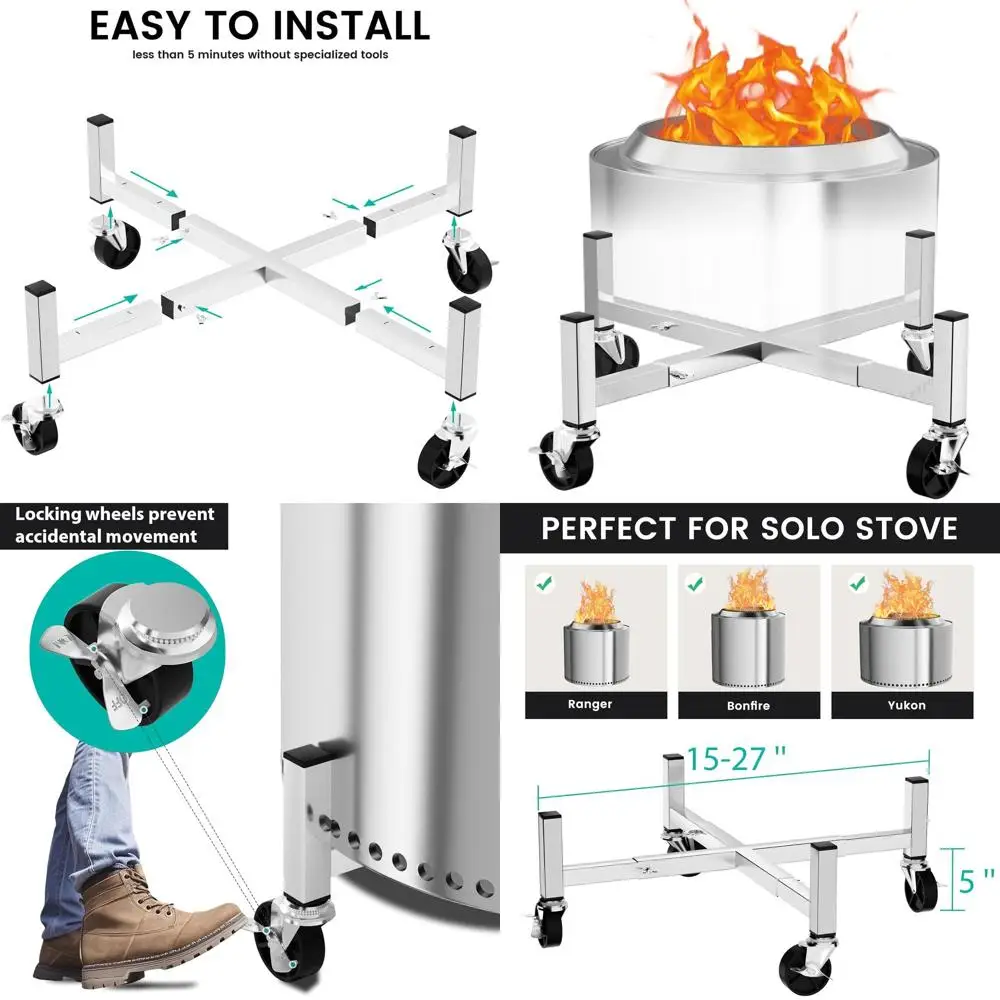 EASY TO INSTALL
less than 5 minutes without specialized tools

Locking wheels prevent accidental movement

PERFECT FOR SOLO STOVE

Ranger

Bonfire

Yukon

15-27 "

5 "