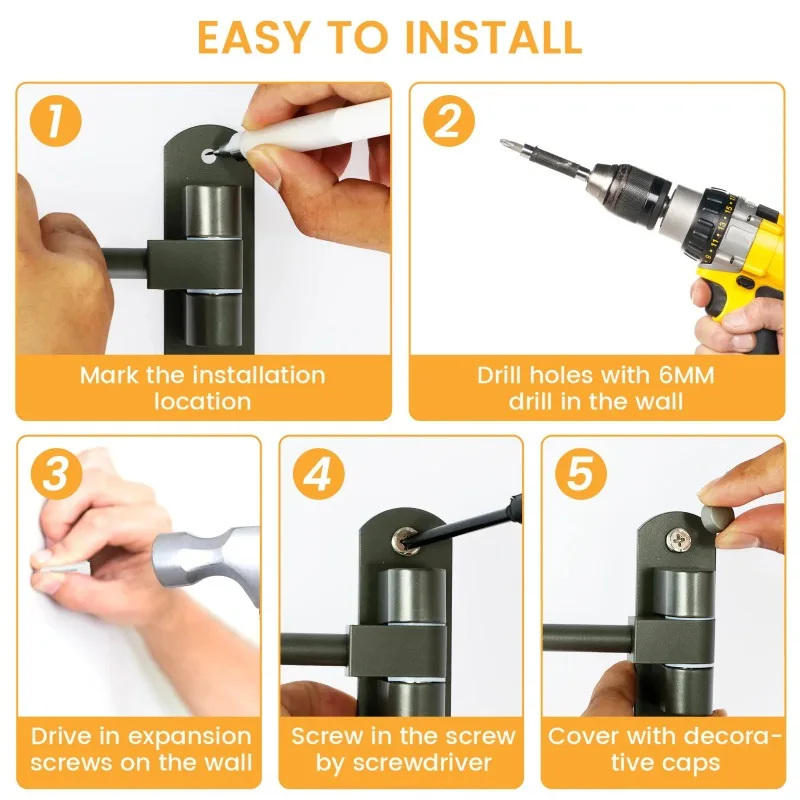 EASY TO INSTALL

1

Mark the installation location

2

Drill holes with 6MM drill in the wall

3

Drive in expansion screws on the wall

4

Screw in the screw by screwdriver

5

Cover with decorative caps