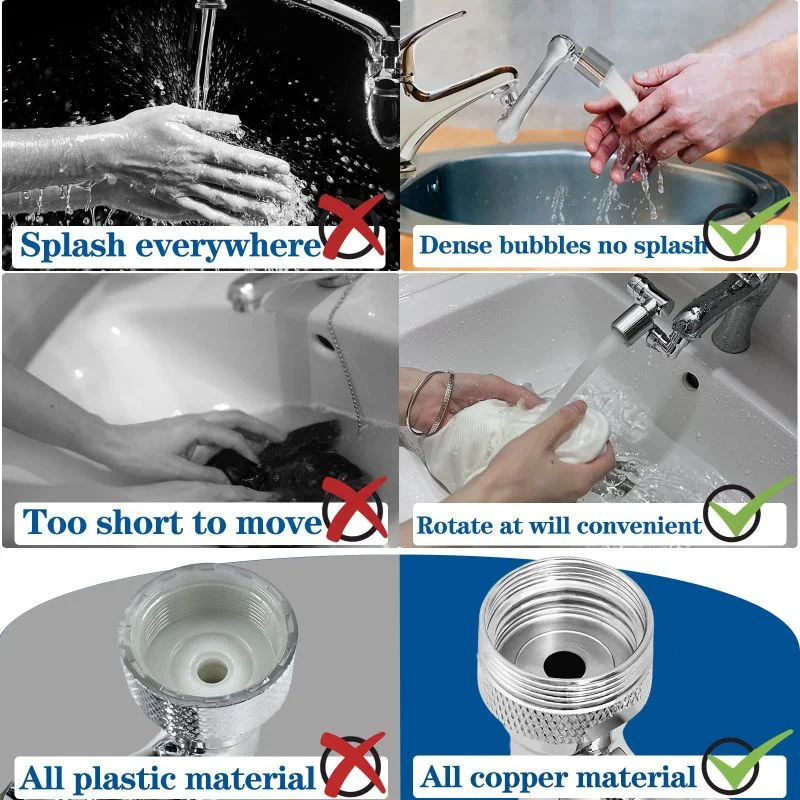 Splash everywhere

Dense bubbles no splash

Too short to move

Rotate at will convenient

All plastic material

All copper material