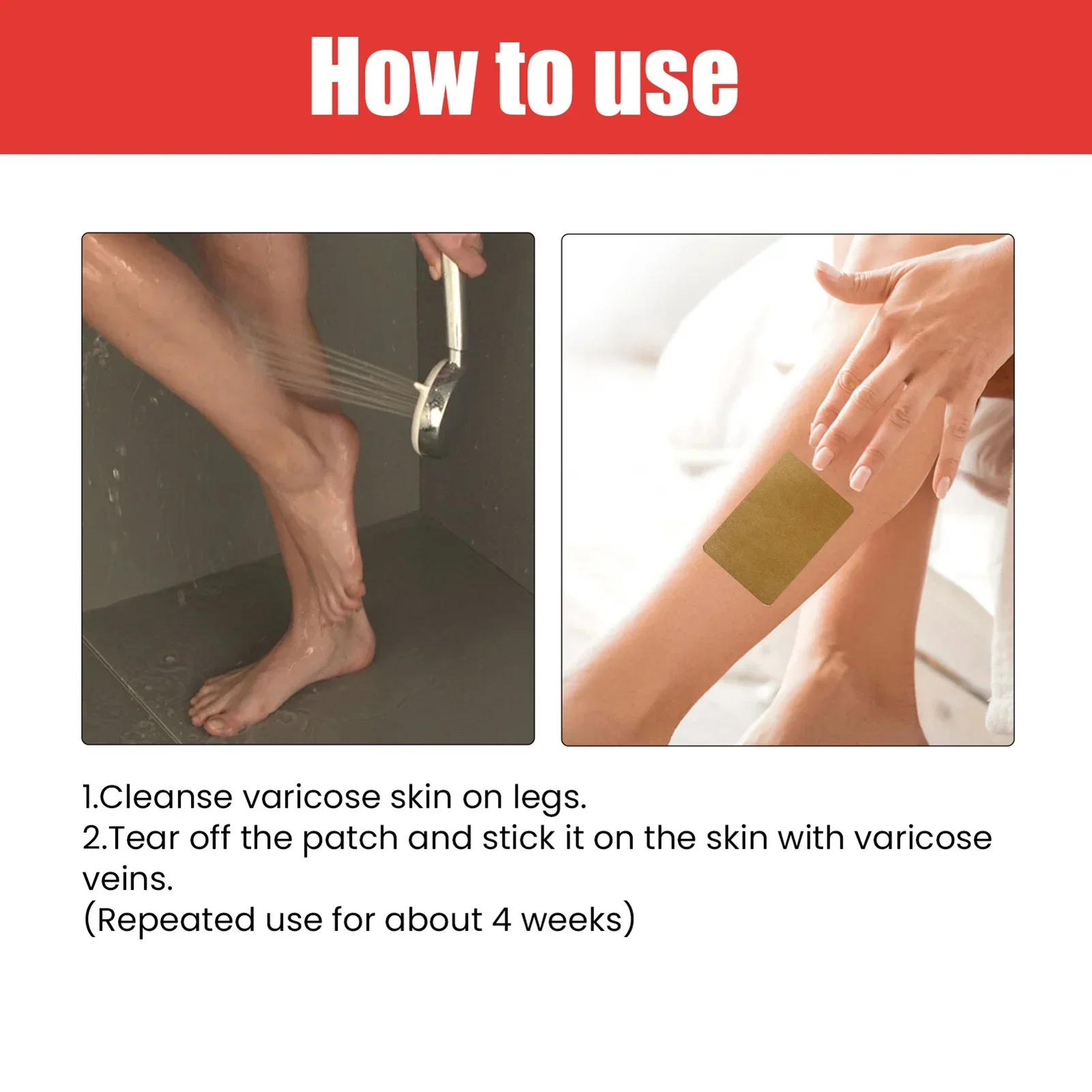 How to use

1.Cleanse varicose skin on legs.
2.Tear off the patch and stick it on the skin with varicose veins.
(Repeated use for about 4 weeks)