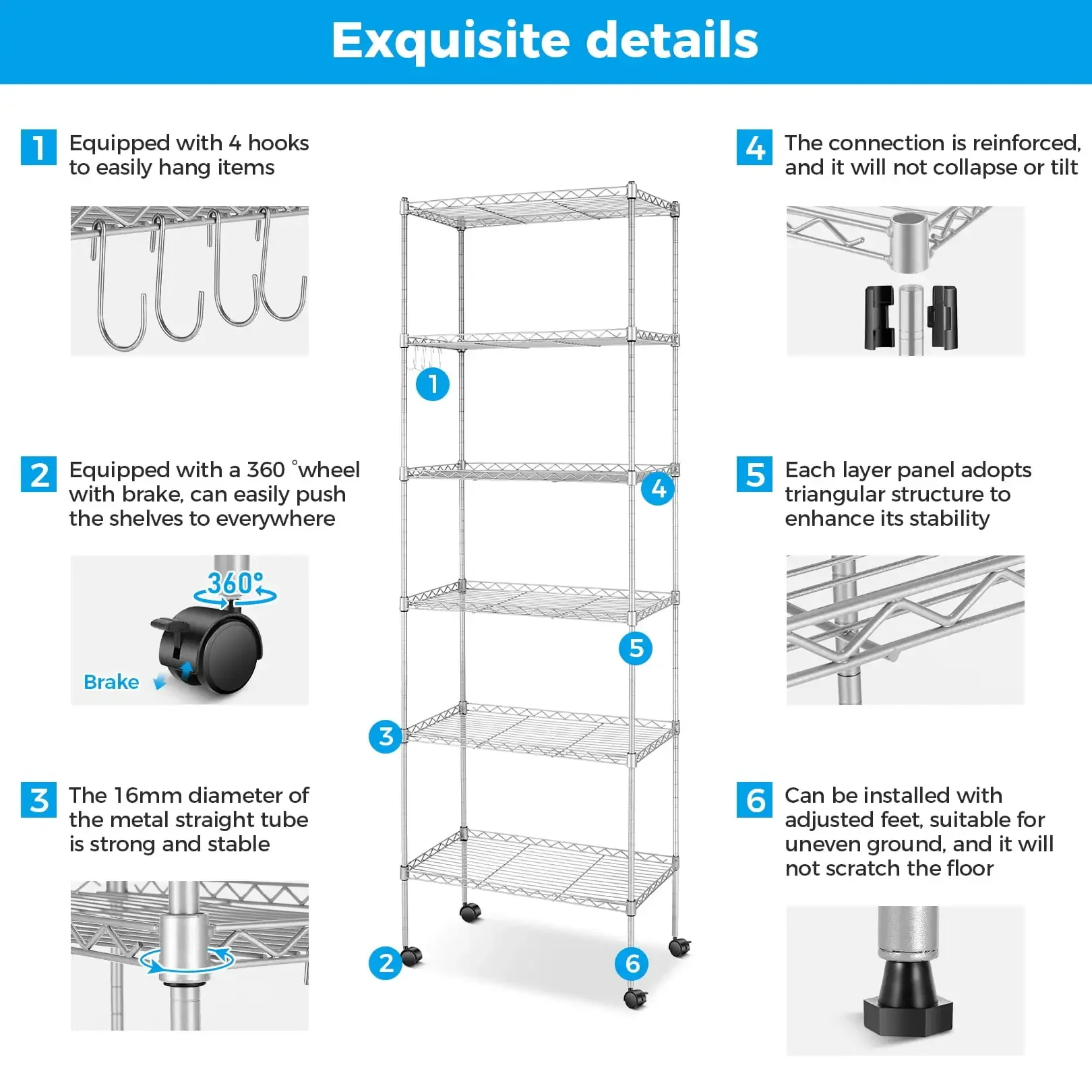 Exquisite details

1 Equipped with 4 hooks to easily hang items

2 Equipped with a 360 °wheel with brake, can easily push the shelves to everywhere

360°

Brake

3 The 16mm diameter of the metal straight tube is strong and stable

1

4

5

3

2

6

4 The connection is reinforced, and it will not collapse or tilt

5 Each layer panel adopts triangular structure to enhance its stability

6 Can be installed with adjusted feet, suitable for uneven ground, and it will not scratch the floor