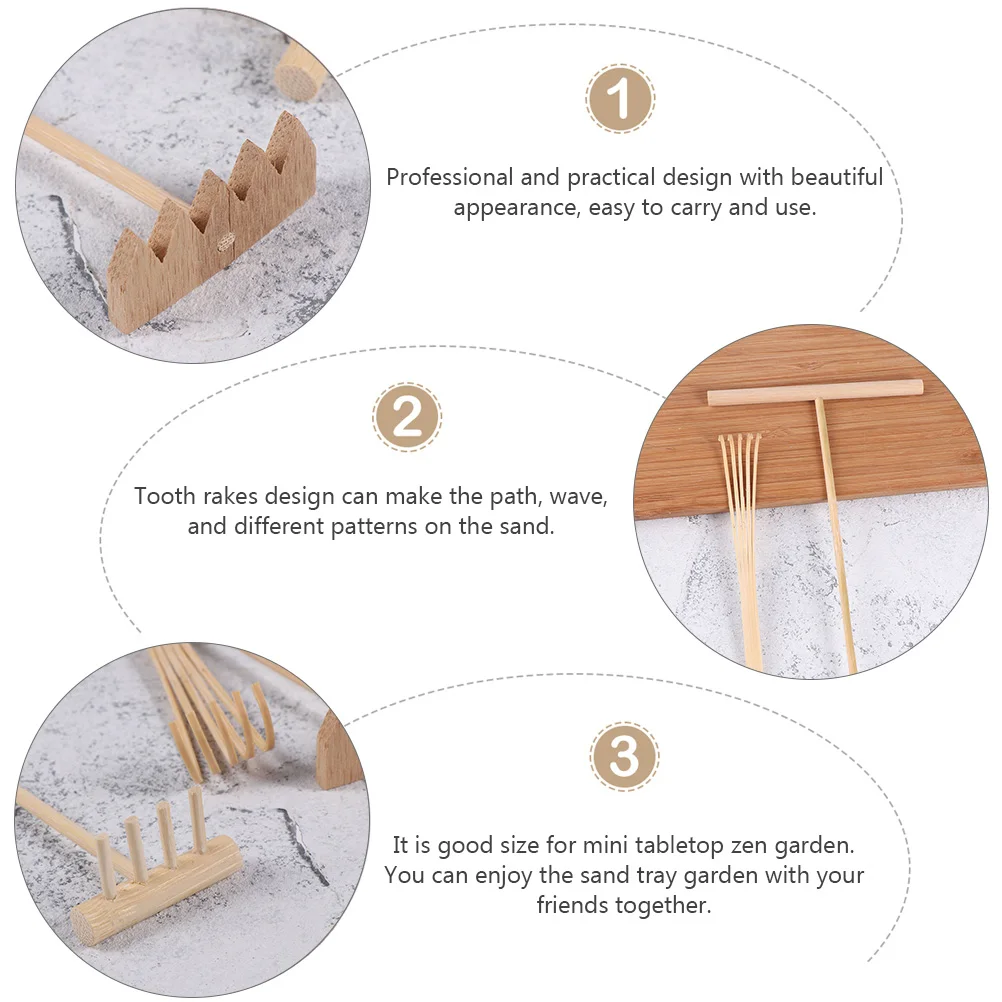 1

Professional and practical design with beautiful appearance, easy to carry and use.

2

Tooth rakes design can make the path, wave, and different patterns on the sand.

3

It is good size for mini tabletop zen garden. You can enjoy the sand tray garden with your friends together.