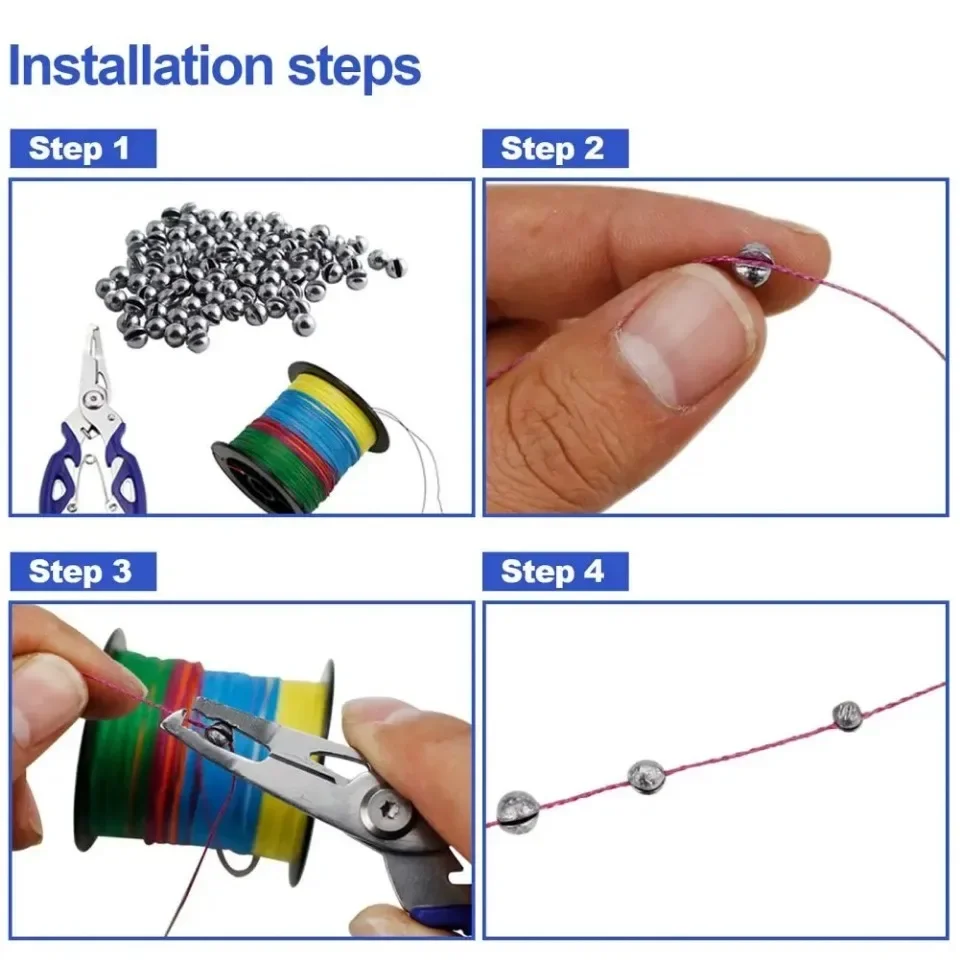 Installation steps

Step 1

Step 2

Step 3

Step 4