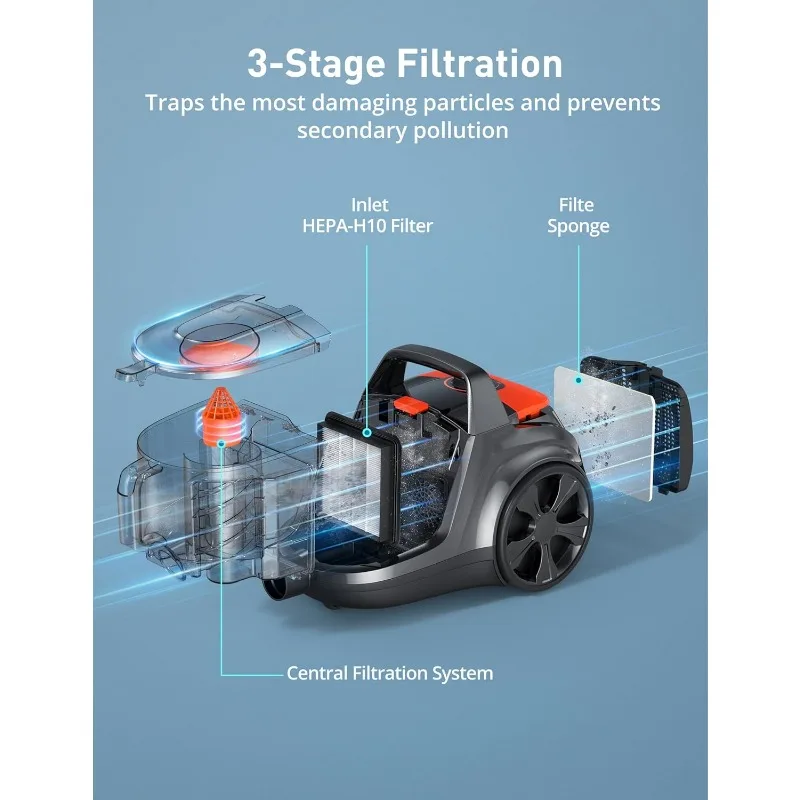 3-Stage Filtration
Traps the most damaging particles and prevents secondary pollution

Inlet
HEPA-H10 Filter

Filte
Sponge

Central Filtration System