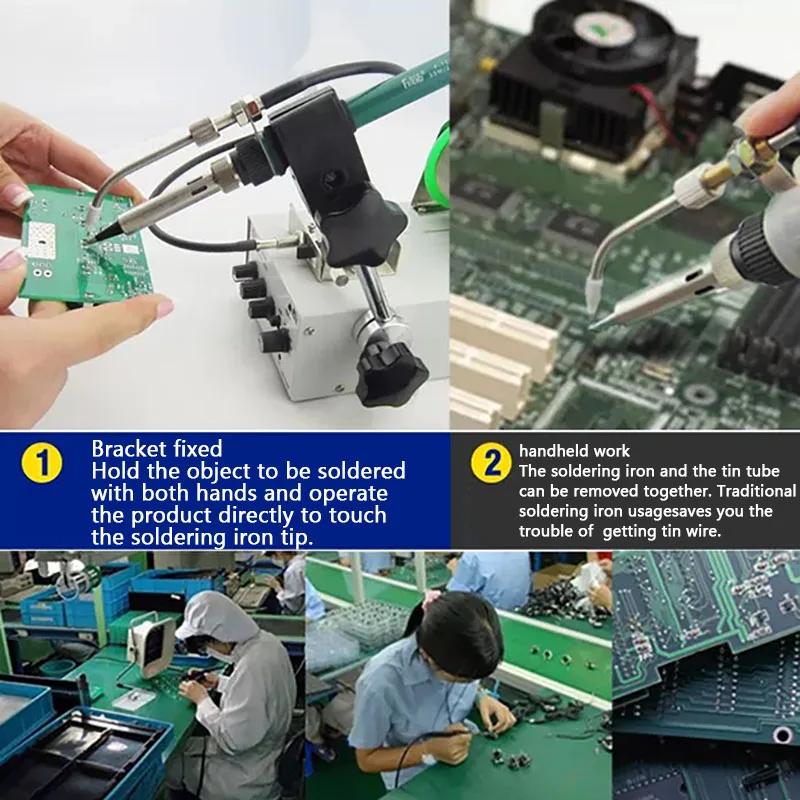 1
Bracket fixed
Hold the object to be soldered with both hands and operate the product directly to touch the soldering iron tip.

2
handheld work
The soldering iron and the tin tube can be removed together. Traditional soldering iron usagesaves you the trouble of getting tin wire.