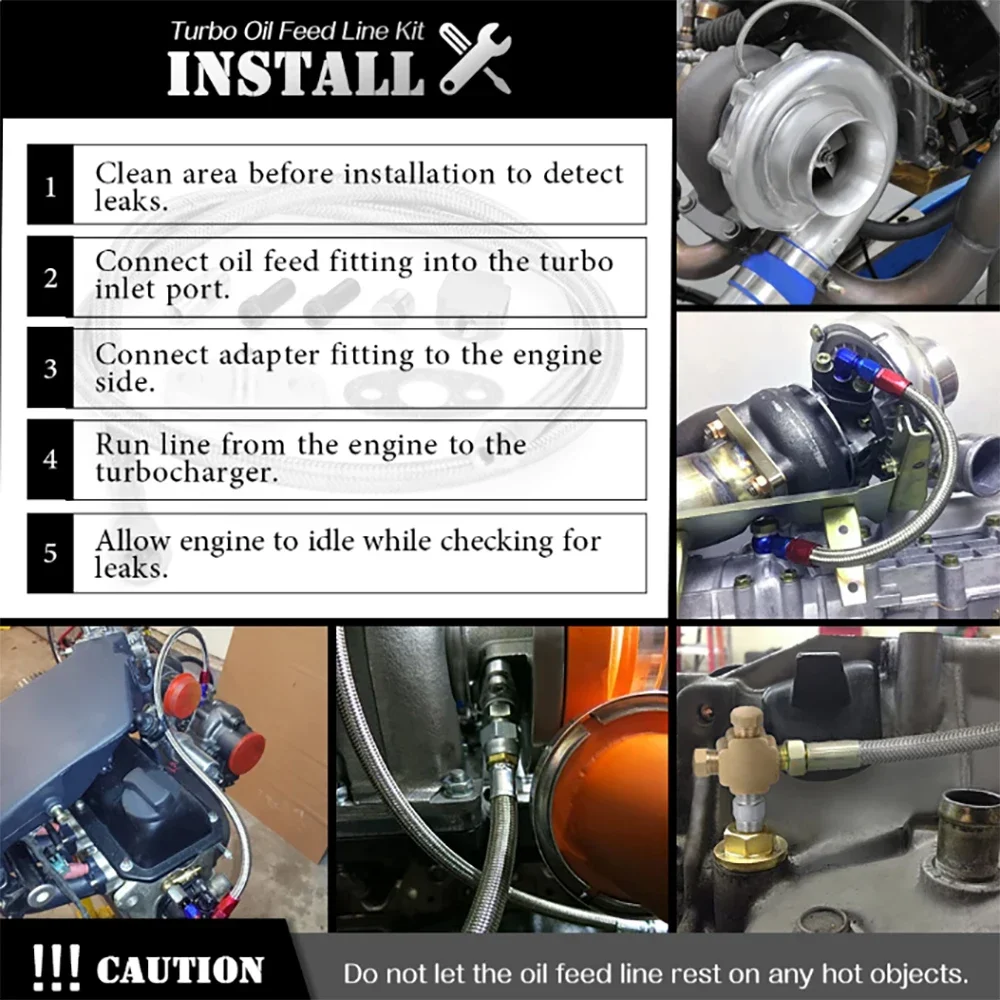 Turbo Oil Feed Line Kit
INSTALL

1 Clean area before installation to detect leaks.

2 Connect oil feed fitting into the turbo inlet port.

3 Connect adapter fitting to the engine side.

4 Run line from the engine to the turbocharger.

5 Allow engine to idle while checking for leaks.

!!! CAUTION Do not let the oil feed line rest on any hot objects.