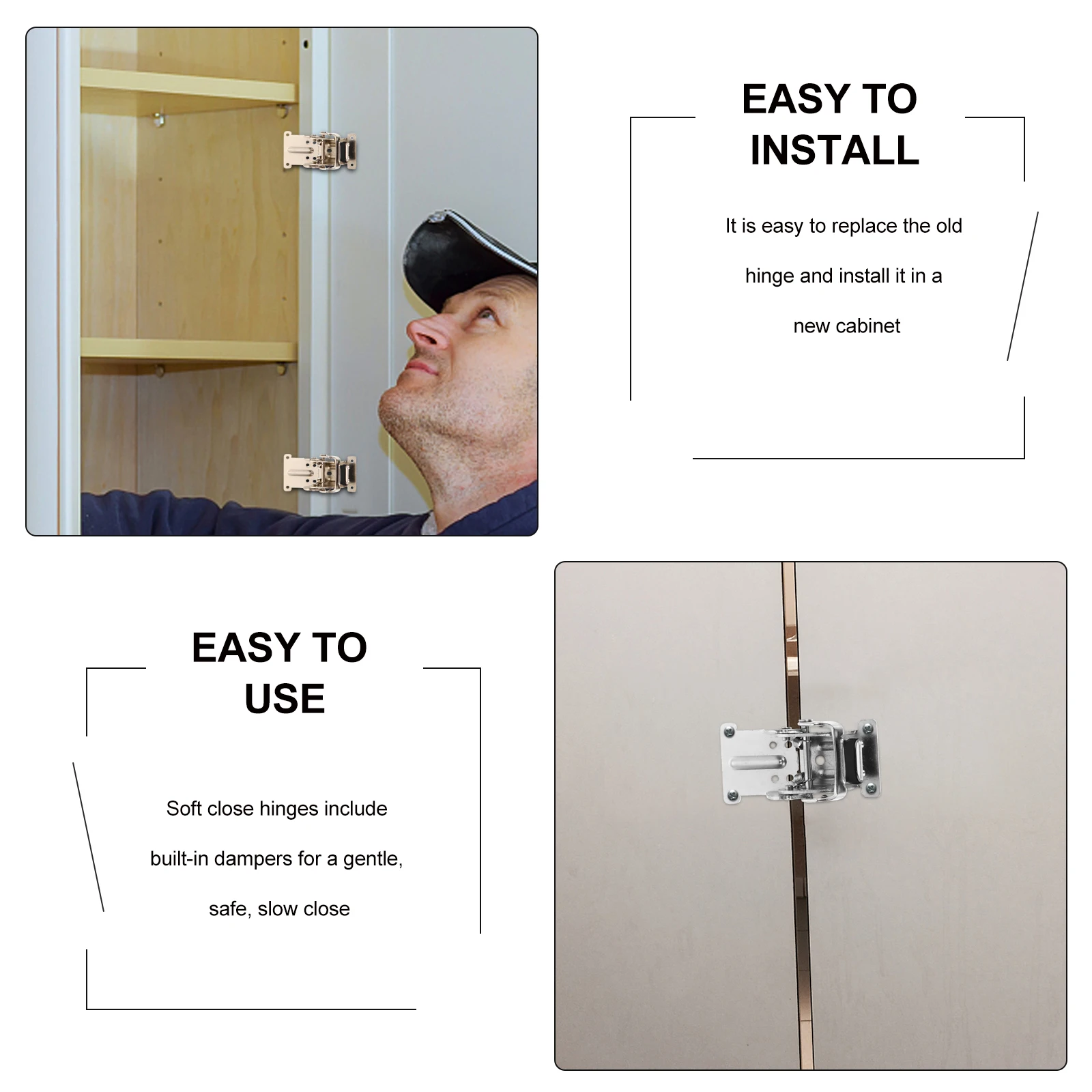 EASY TO INSTALL

It is easy to replace the old hinge and install it in a new cabinet

EASY TO USE

Soft close hinges include built-in dampers for a gentle, safe, slow close