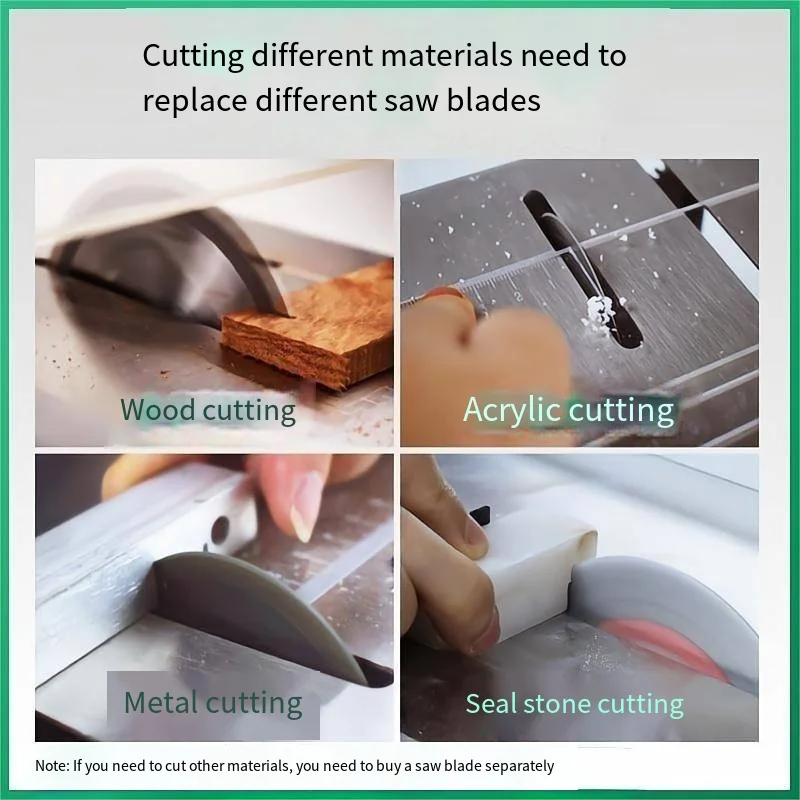 Cutting different materials need to replace different saw blades

Wood cutting

Acrylic cutting

Metal cutting

Seal stone cutting

Note: If you need to cut other materials, you need to buy a saw blade separately