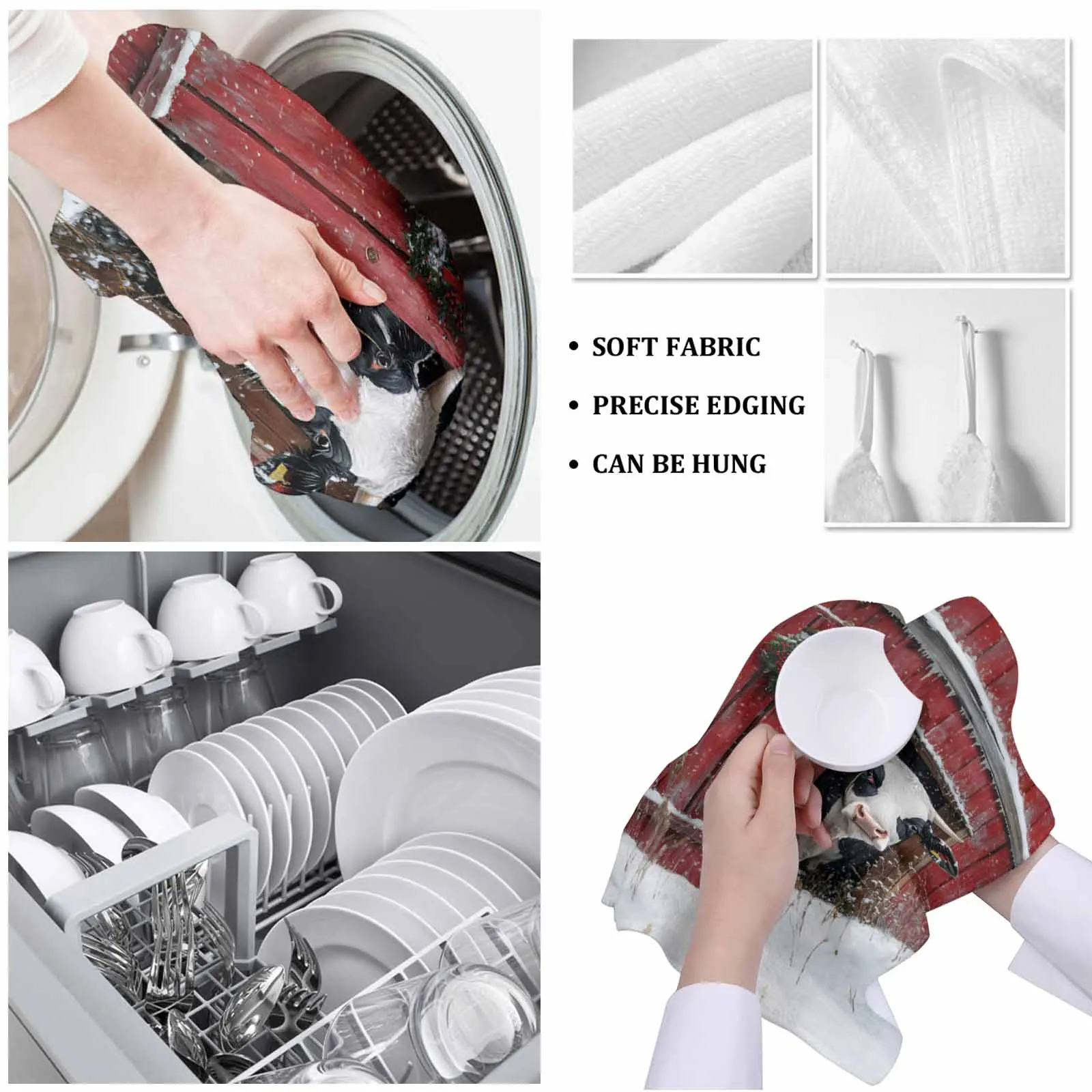 • SOFT FABRIC
• PRECISE EDGING
• CAN BE HUNG