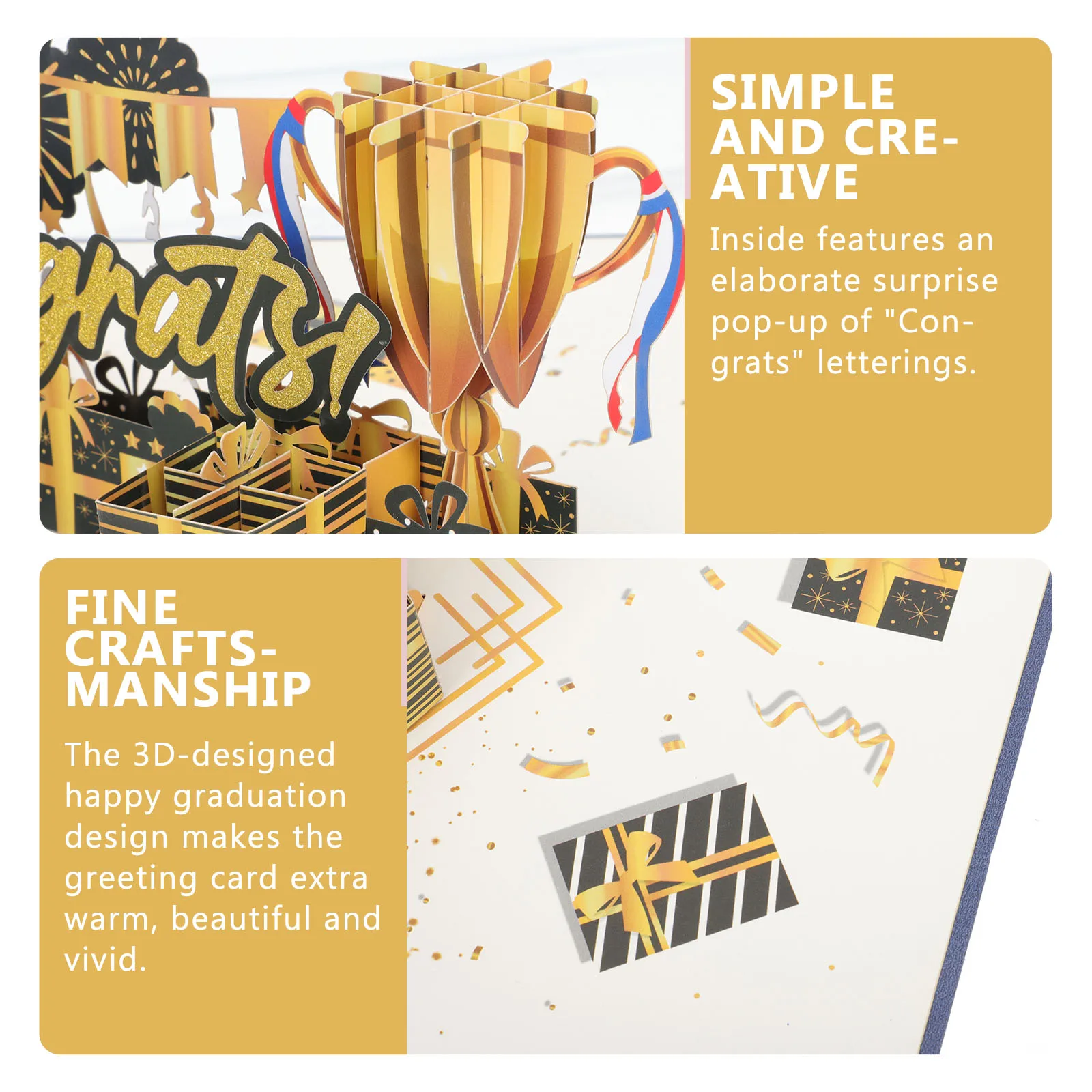 grats!

SIMPLE AND CREATIVE

Inside features an elaborate surprise pop-up of "Congrats" letterings.

FINE CRAFTSMANSHIP

The 3D-designed happy graduation design makes the greeting card extra warm, beautiful and vivid.