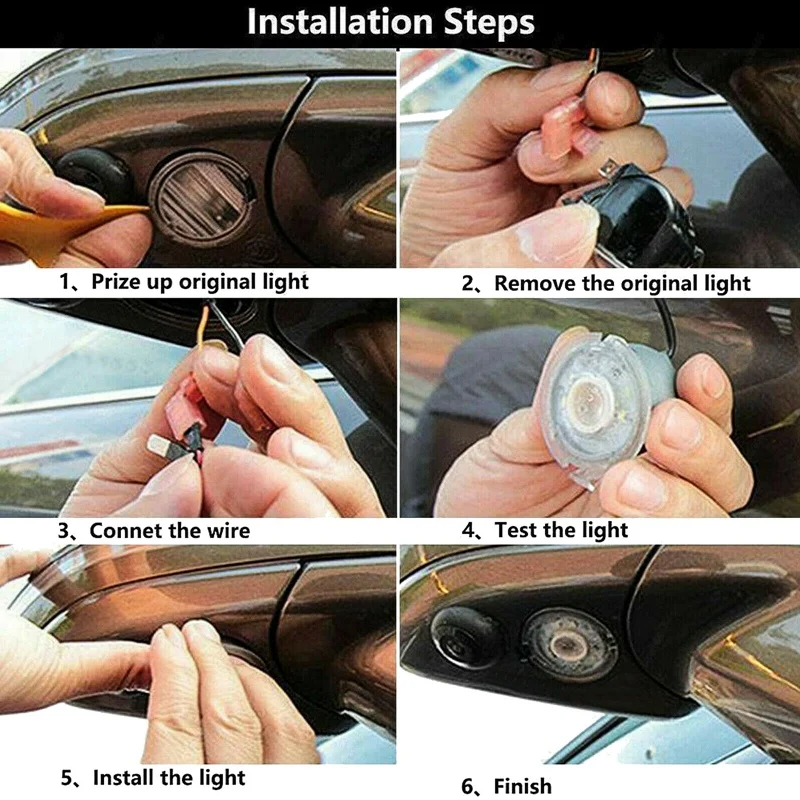 Installation Steps

1、Prize up original light

2、Remove the original light

3、Connet the wire

4、Test the light

5、Install the light

6、Finish